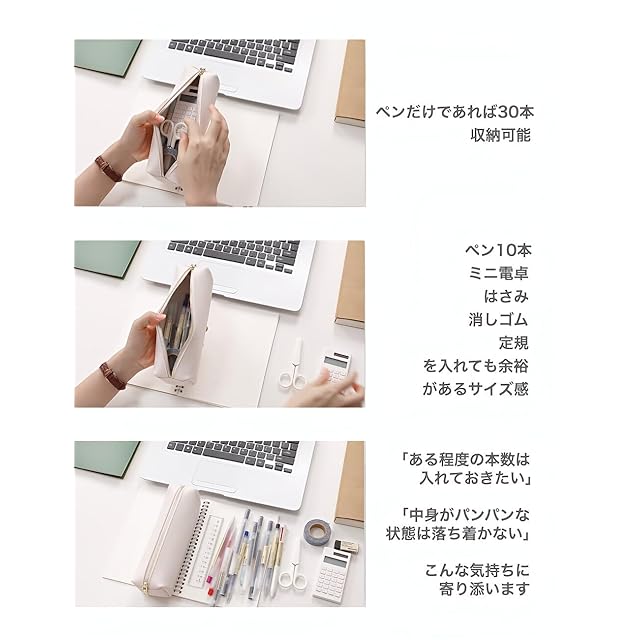 ペンだけであれば30本
収納可能

ペン10本
ミニ電卓
はさみ
消しゴム
定規
を入れても余裕
があるサイズ感

「ある程度の本数は
入れておきたい」

「中身がパンパンな
状態は落ち着かない」

こんな気持ちに
寄り添います