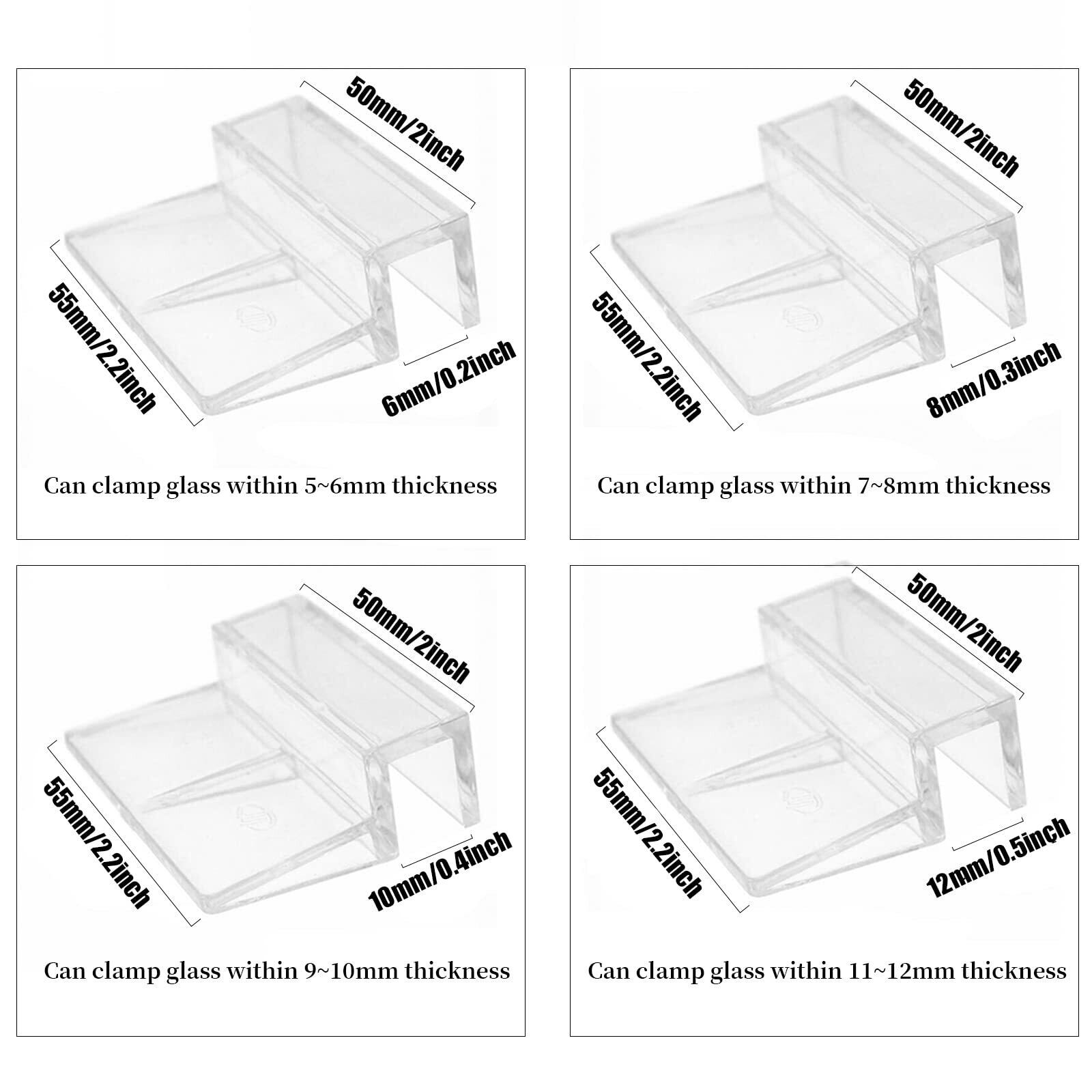 50mm/2inch

55mm/2.2inch

6mm/0.2inch

Can clamp glass within 5~6mm thickness

50mm/2inch

55mm/2.2inch

8mm/0.3inch

Can clamp glass within 7~8mm thickness

50mm/2inch

55mm/2.2inch

10mm/0.4inch

Can clamp glass within 9~10mm thickness

50mm/2inch

55mm/2.2inch

12mm/0.5inch

Can clamp glass within 11~12mm thickness