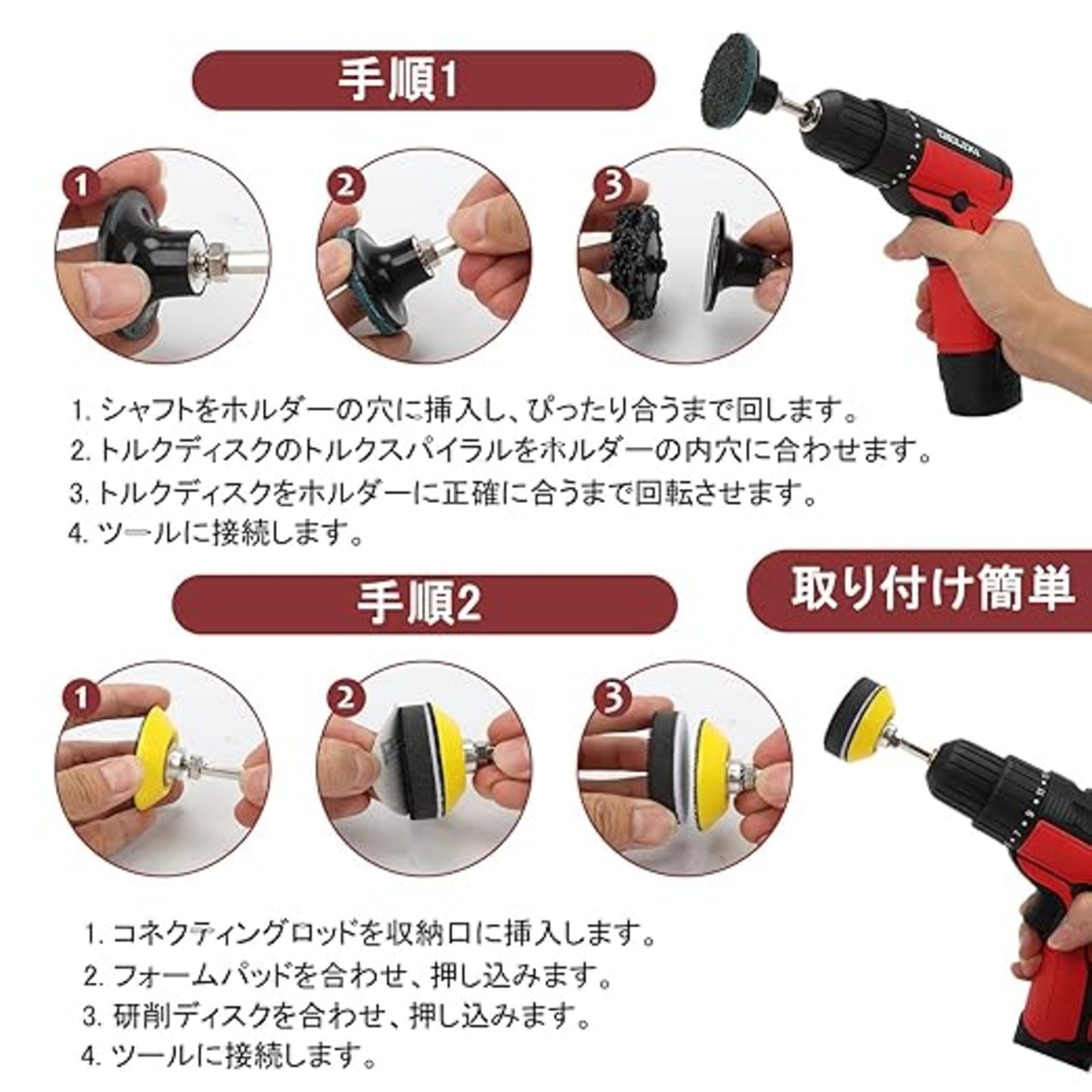 手順1

1

2

3

1. シャフトをホルダーの穴に挿入し、ぴったり合うまで回します。
2. トルクディスクのトルクスパイラルをホルダーの内穴に合わせます。
3. トルクディスクをホルダーに正確に合うまで回転させます。
4. ツールに接続します。

取り付け簡単

手順2

1

2

3

1. コネクティングロッドを収納口に挿入します。
2. フォームパッドを合わせ、押し込みます。
3. 研削ディスクを合わせ、押し込みます。
4. ツールに接続します。