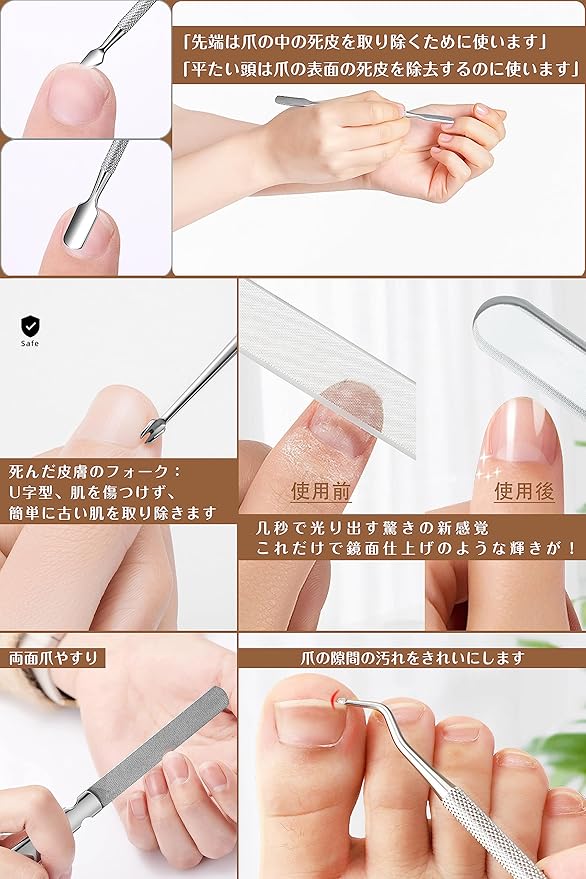 「先端は爪の中の死皮を取り除くために使います」
「平たい頭は爪の表面の死皮を除去するのに使います」

Safe

死んだ皮膚のフォーク：
U字型、肌を傷つけず、
簡単に古い肌を取り除きます

使用前

使用後

几秒で光り出す驚きの新感覚
これだけで鏡面仕上げのような輝きが！

両面爪やすり

爪の隙間の汚れをきれいにします