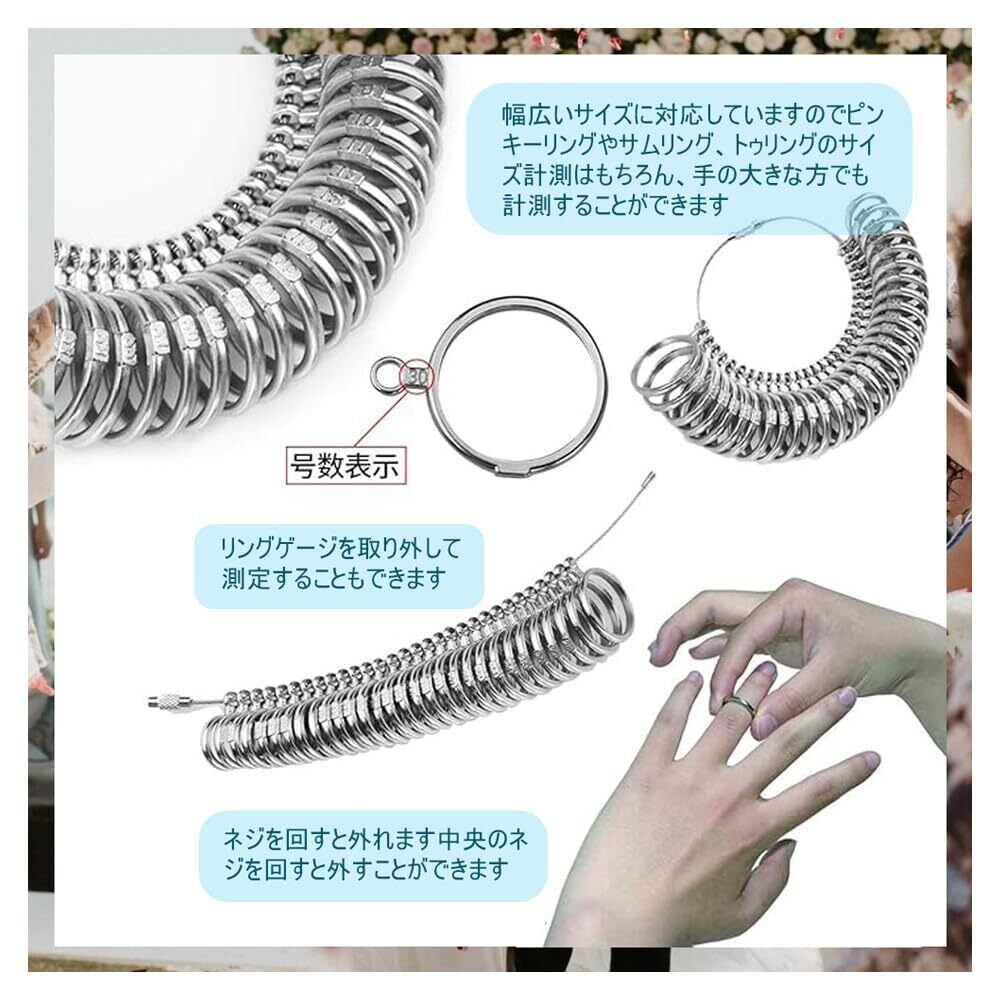 幅広いサイズに対応していますのでピンキーリングやサムリング、トゥリングのサイズ計測はもちろん、手の大きな方でも計測することができます

30

号数表示

リングゲージを取り外して測定することもできます

ネジを回すと外れます中央のネジを回すと外すことができます