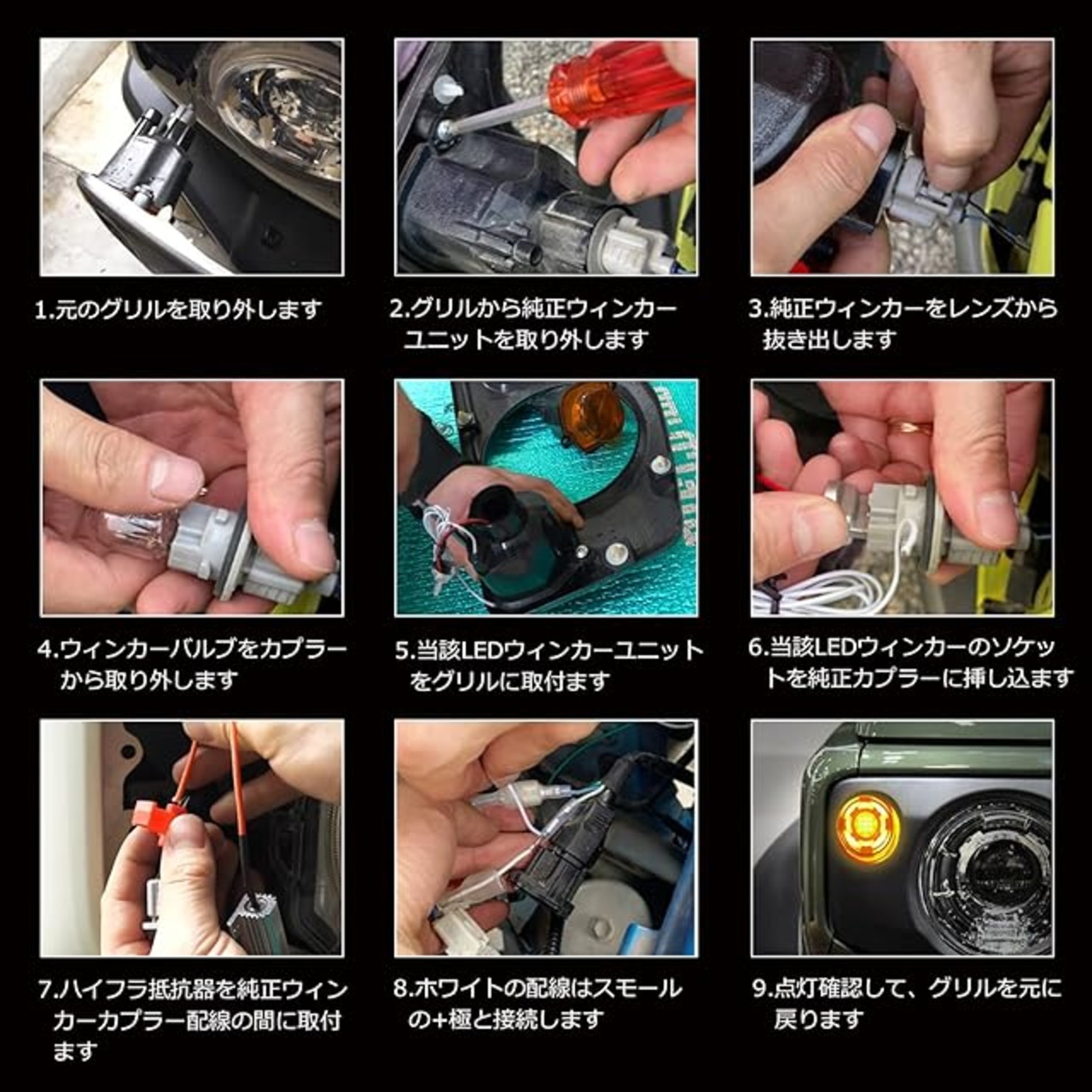 1.元のグリルを取り外します

2.グリルから純正ウィンカーユニットを取り外します

3.純正ウィンカーをレンズから抜き出します

4.ウィンカーバルブをカプラーから取り外します

5.当該LEDウィンカーユニットをグリルに取付ます

6.当該LEDウィンカーのソケットを純正カプラーに挿し込ます

7.ハイフラ抵抗器を純正ウィンカーカプラー配線の間に取付ます

8.ホワイトの配線はスモールの+極と接続します

9.点灯確認して、グリルを元に戻ります