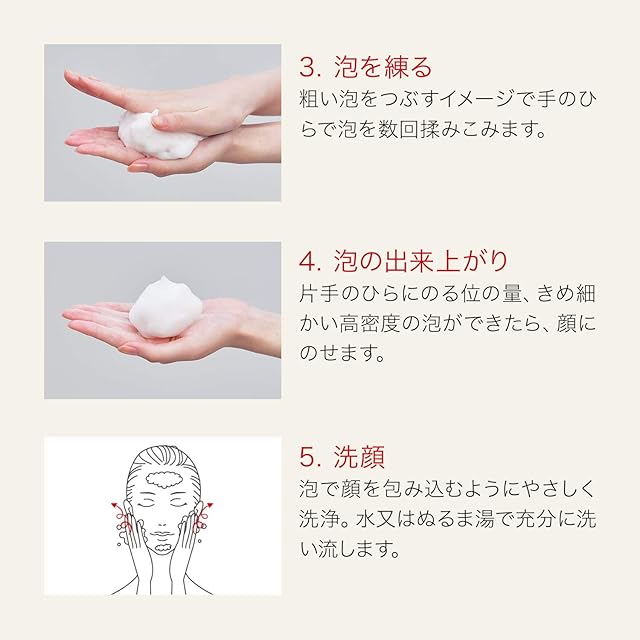 3. 泡を練る
粗い泡をつぶすイメージで手のひらで泡を数回揉みこみます。

4. 泡の出来上がり
片手のひらにのる位の量、きめ細かい高密度の泡ができたら、顔にのせます。

5. 洗顔
泡で顔を包み込むようにやさしく洗浄。水又はぬるま湯で充分に洗い流します。