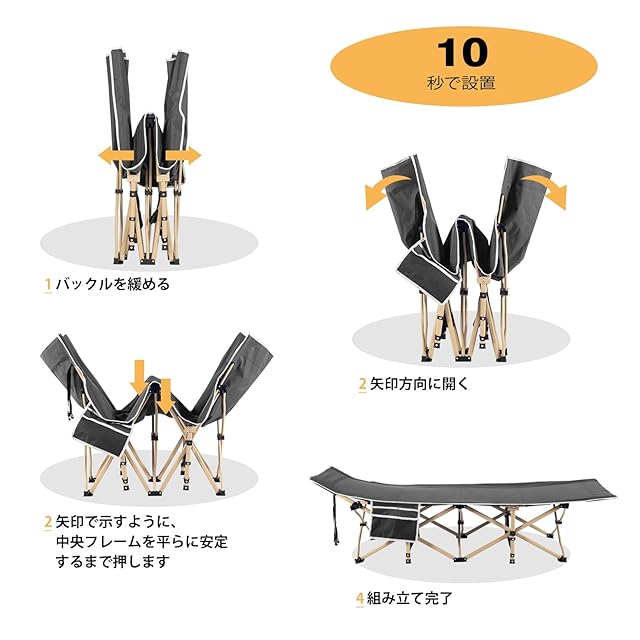 10
秒で設置

1 バックルを緩める

2 矢印方向に開く

2 矢印で示すように、中央フレームを平らに安定するまで押します

4 組み立て完了