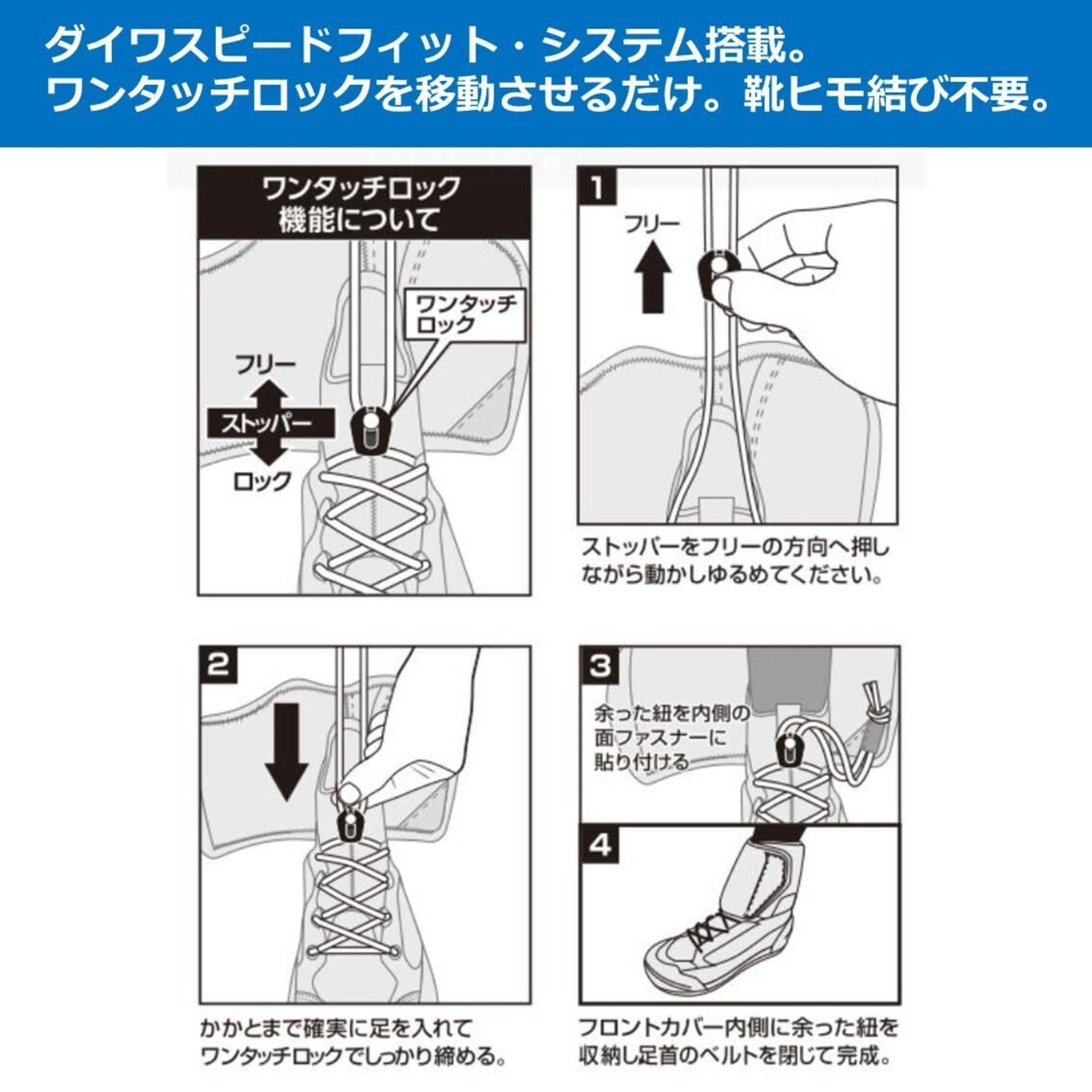 ダイワスピードフィット・システム搭載。
ワンタッチロックを移動させるだけ。靴ヒモ結び不要。

ワンタッチロック機能について

ワンタッチロック

フリー
ストッパー
ロック

1
フリー

ストッパーをフリーの方向へ押しながら動かしゆるめてください。

2

かかとまで確実に足を入れてワンタッチロックでしっかり締める。

3
余った紐を内側の面ファスナーに貼り付ける

4

フロントカバー内側に余った紐を収納し足首のベルトを閉じて完成。