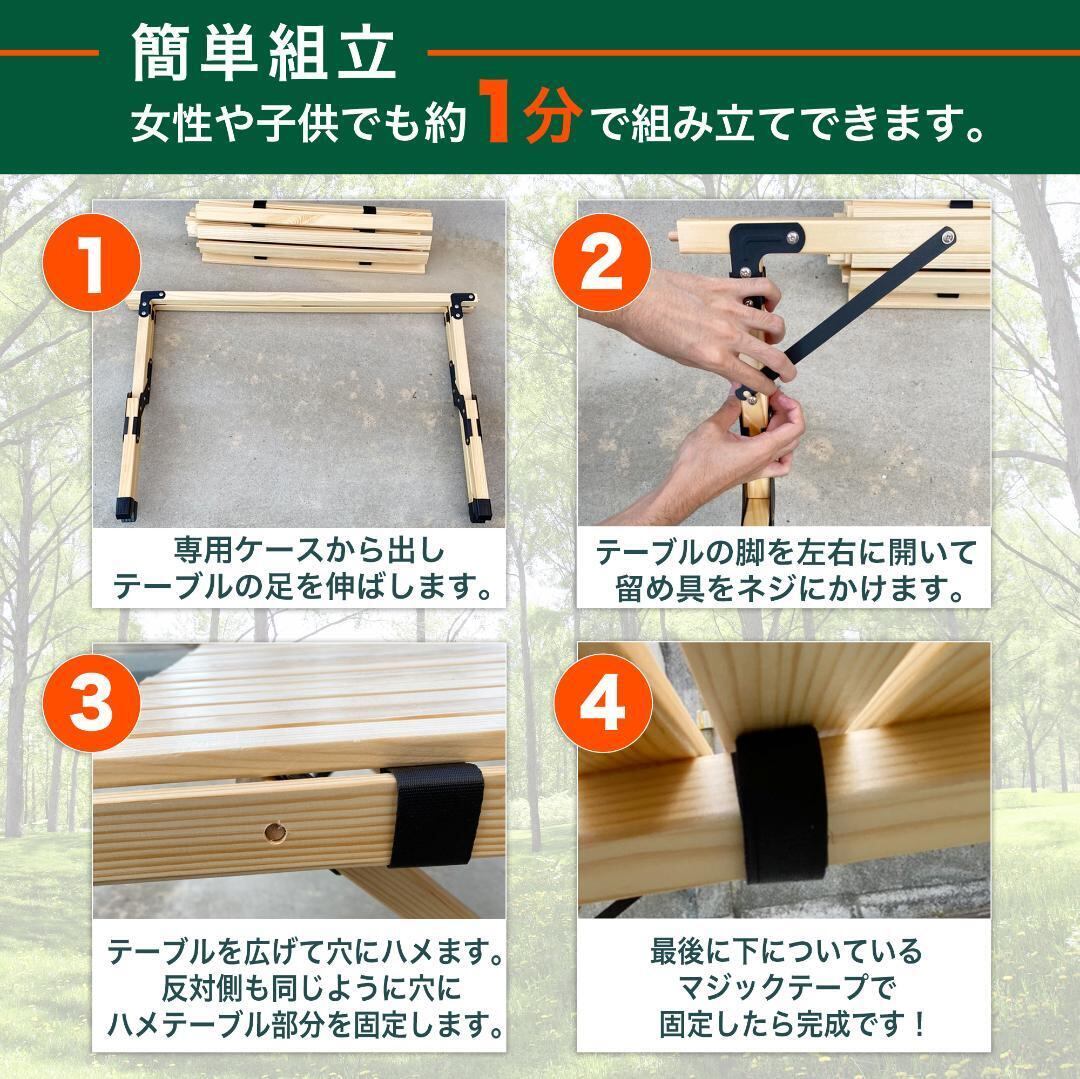 簡単組立
女性や子供でも約1分で組み立てできます。

1
専用ケースから出し
テーブルの足を伸ばします。

2
テーブルの脚を左右に開いて
留め具をネジにかけます。

3
テーブルを広げて穴にハメます。
反対側も同じように穴に
ハメテーブル部分を固定します。

4
最後に下についている
マジックテープで
固定したら完成です！