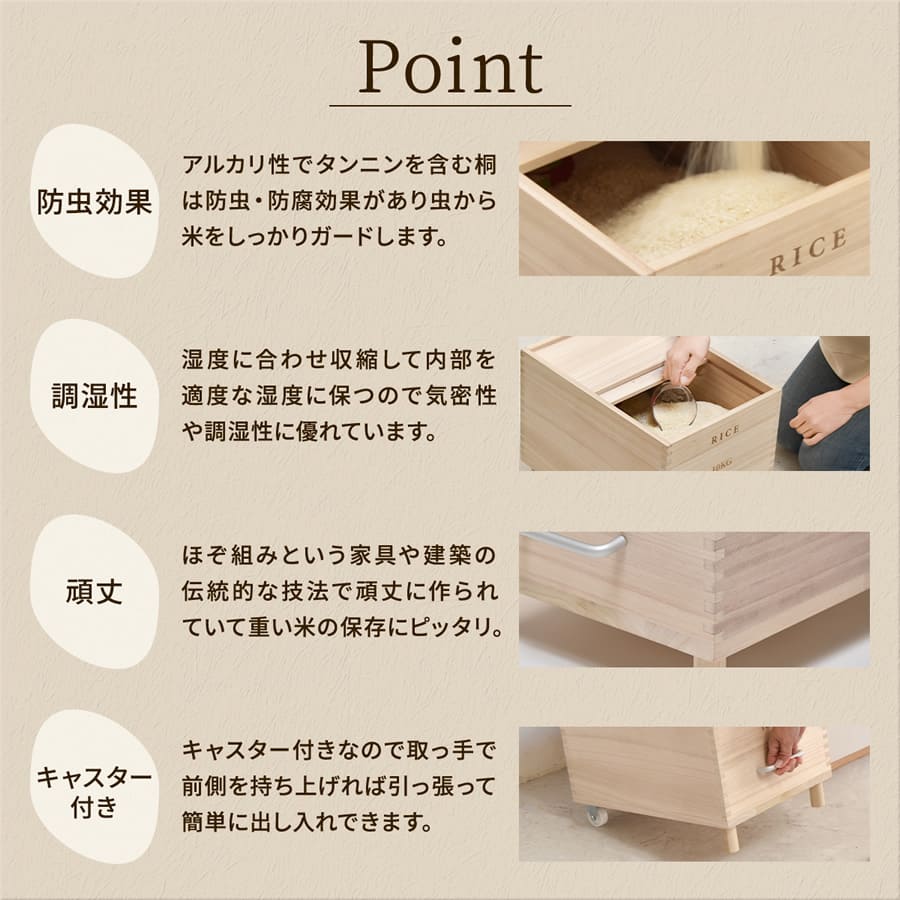 Point

防虫効果

アルカリ性でタンニンを含む桐は防虫・防腐効果があり虫から米をしっかりガードします。

RICE

調湿性

湿度に合わせ収縮して内部を適度な湿度に保つので気密性や調湿性に優れています。

RICE

10KG

頑丈

ほぞ組みという家具や建築の伝統的な技法で頑丈に作られていて重い米の保存にピッタリ。

キャスター付き

キャスター付きなので取っ手で前側を持ち上げれば引っ張って簡単に出し入れできます。