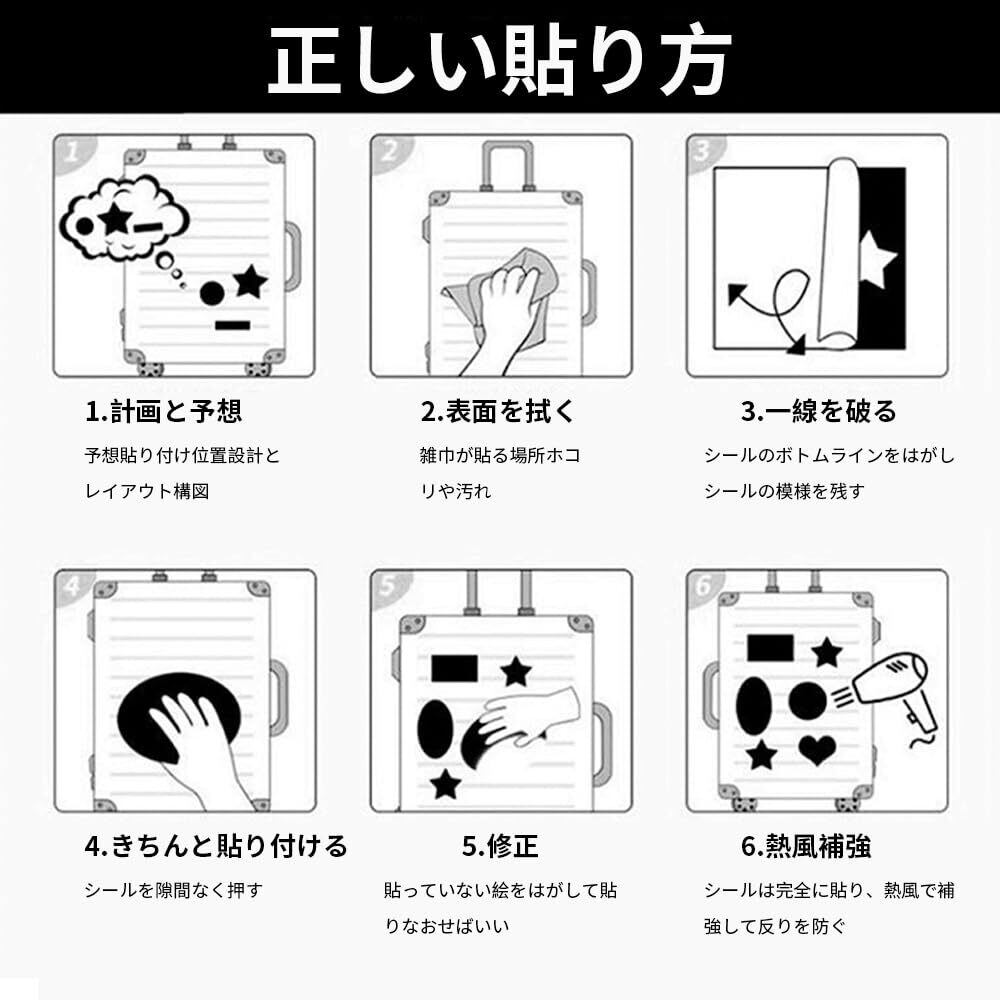 正しい貼り方

1

1.計画と予想

予想貼り付け位置設計とレイアウト構図

2

2.表面を拭く

雑巾が貼る場所ホコリや汚れ

3

3.一線を破る

シールのボトムラインをはがしシールの模様を残す

4

4.きちんと貼り付ける

シールを隙間なく押す

5

5.修正

貼っていない絵をはがして貼りなおせばいい

6

6.熱風補強

シールは完全に貼り、熱風で補強して反りを防ぐ