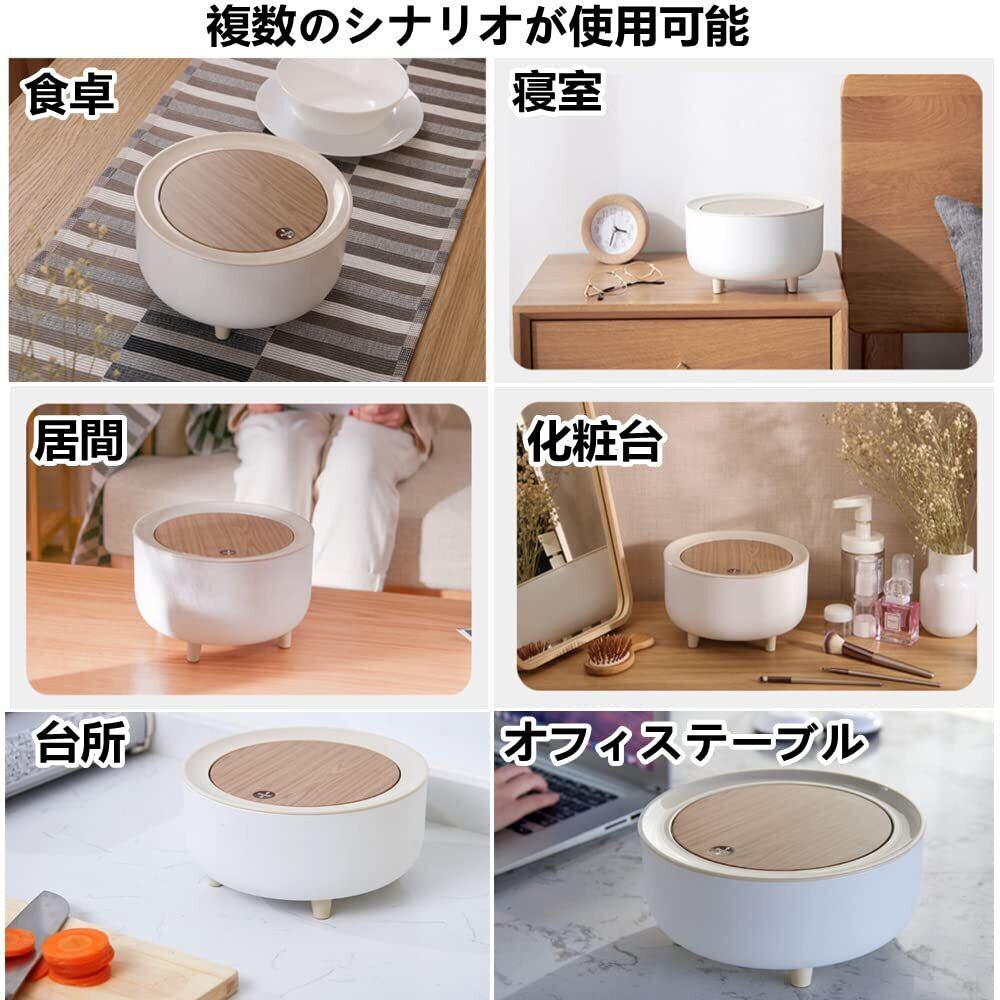 複数のシナリオが使用可能

食卓

寝室

居間

化粧台

台所

オフィステーブル