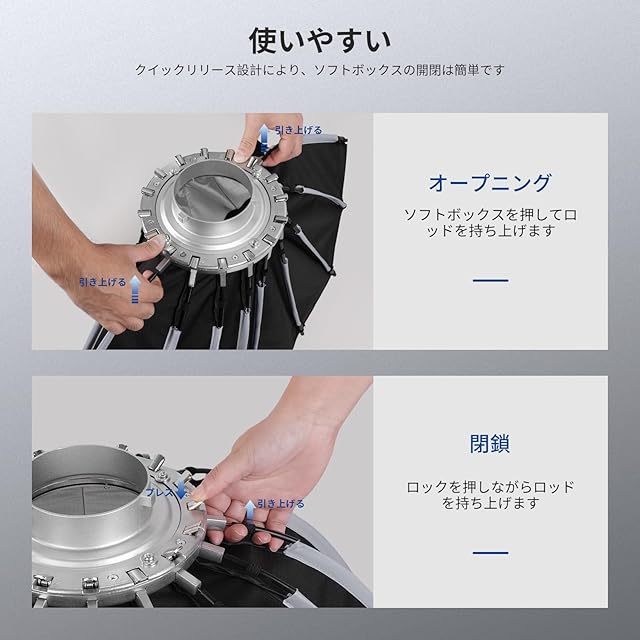 使いやすい

クイックリリース設計により、ソフトボックスの開閉は簡単です

引き上げる

引き上げる

オープニング

ソフトボックスを押してロッドを持ち上げます

プレス

引き上げる

閉鎖

ロックを押しながらロッドを持ち上げます