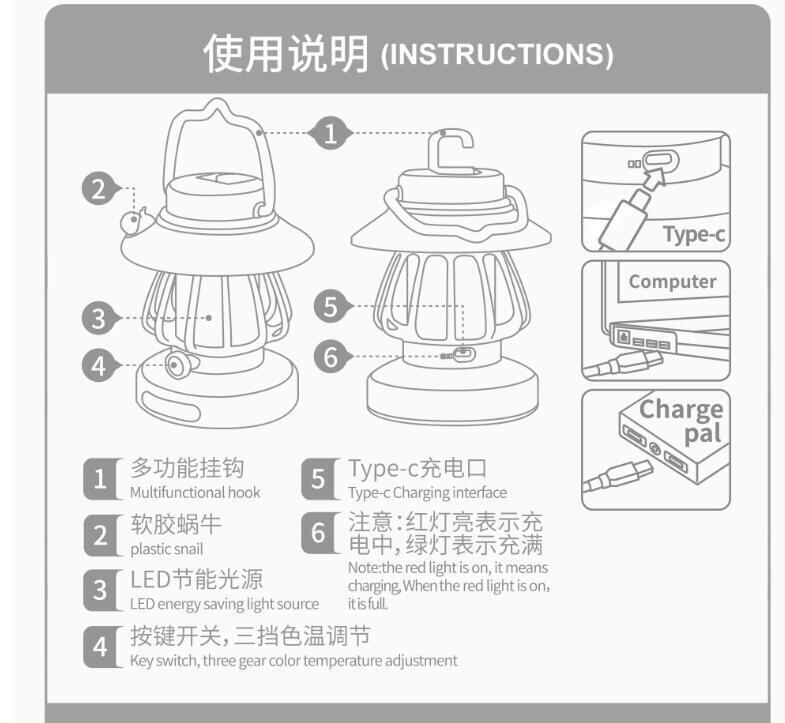 使用说明 (INSTRUCTIONS)

1

2

3

4

5

6

Type-c

Computer

Charge pal

1 多功能挂钩
Multifunctional hook

2 软胶蜗牛
plastic snail

3 LED节能光源
LED energy saving light source

4 按键开关，三挡色温调节
Key switch, three gear color temperature adjustment

5 Type-c充电口
Type-c Charging interface

6 注意：红灯亮表示充电中，绿灯表示充满
Note:the red light is on, it means charging, When the red light is on, it is full.