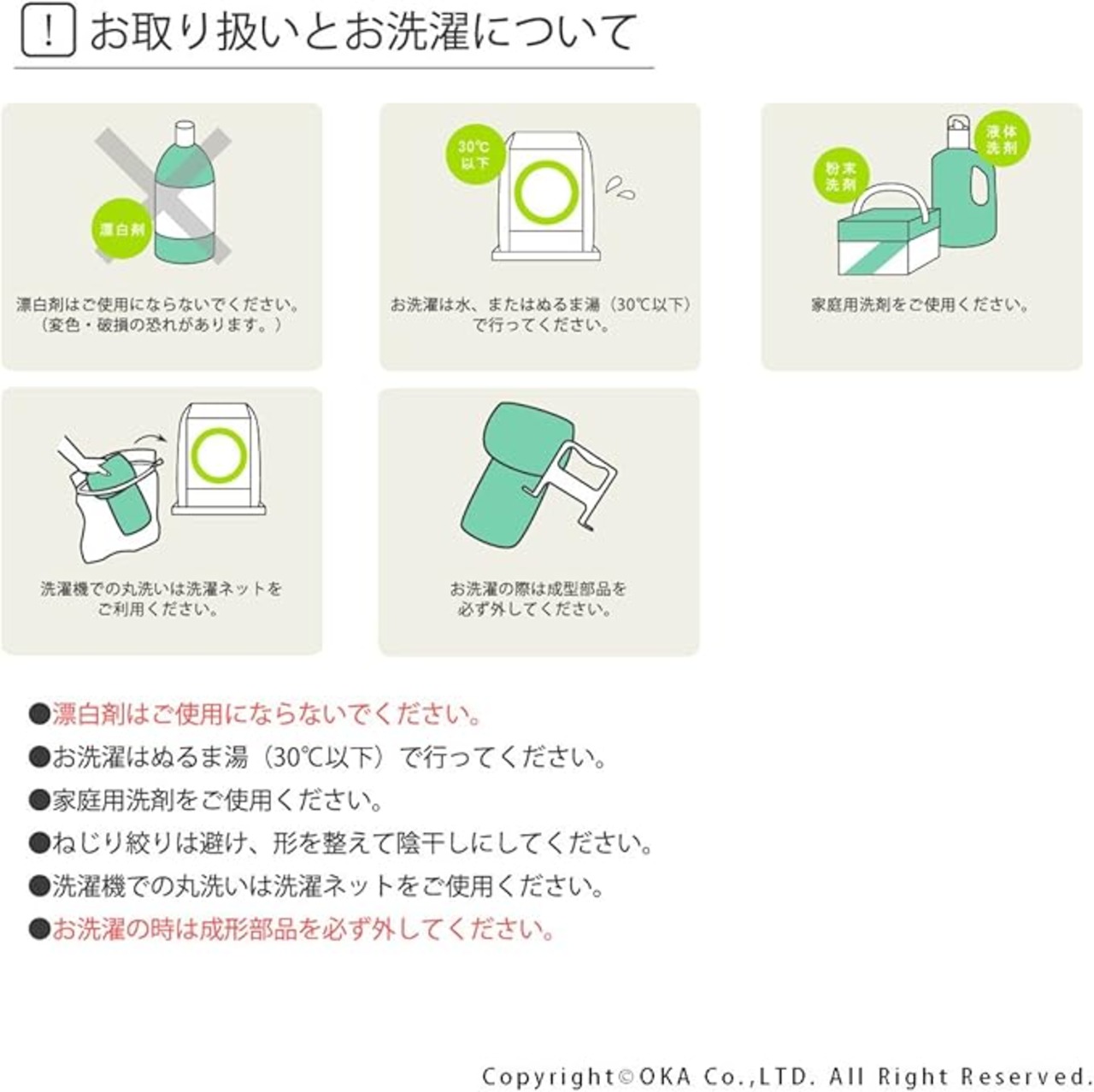 ! お取り扱いとお洗濯について

漂白剤

漂白剤はご使用にならないでください。（変色・破損の恐れがあります。）

30℃以下

お洗濯は水、またはぬるま湯（30℃以下）で行ってください。

粉末洗剤

液体洗剤

家庭用洗剤をご使用ください。

洗濯機での丸洗いは洗濯ネットをご利用ください。

お洗濯の際は成型部品を必ず外してください。

●漂白剤はご使用にならないでください。
●お洗濯はぬるま湯（30℃以下）で行ってください。
●家庭用洗剤をご使用ください。
●ねじり絞りは避け、形を整えて陰干しにしてください。
●洗濯機での丸洗いは洗濯ネットをご使用ください。
●お洗濯の時は成形部品を必ず外してください。

Copyright©OKA Co.,LTD. All Right Reserved.