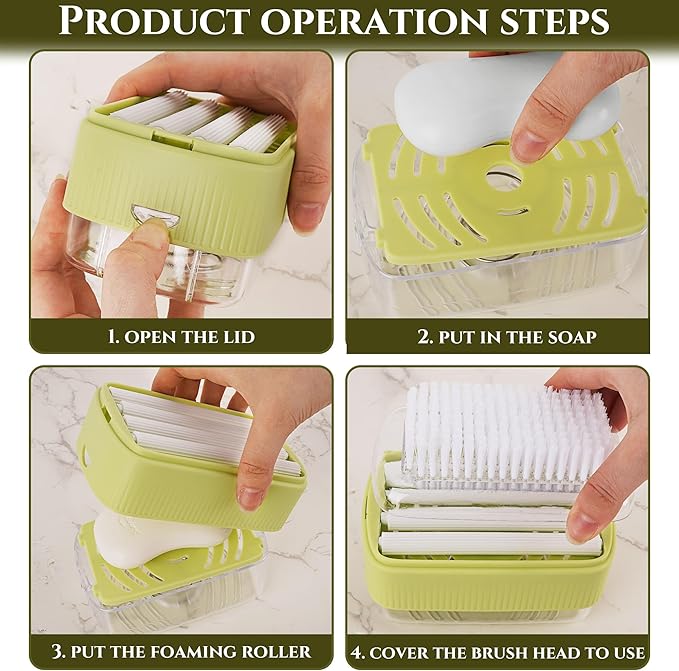 PRODUCT OPERATION STEPS

1. OPEN THE LID

2. PUT IN THE SOAP

3. PUT THE FOAMING ROLLER

4. COVER THE BRUSH HEAD TO USE