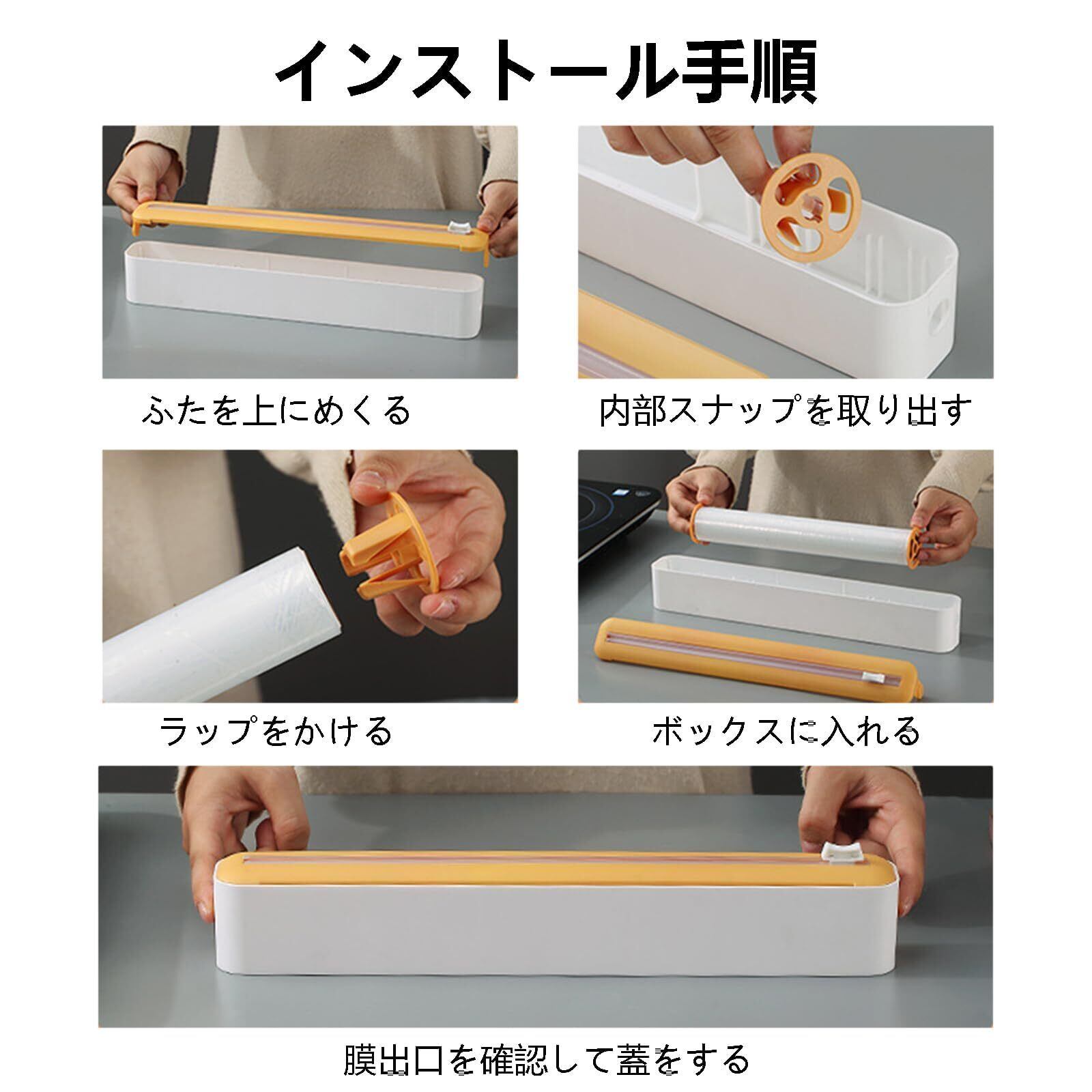 インストール手順

ふたを上にめくる

内部スナップを取り出す

ラップをかける

ボックスに入れる

膜出口を確認して蓋をする