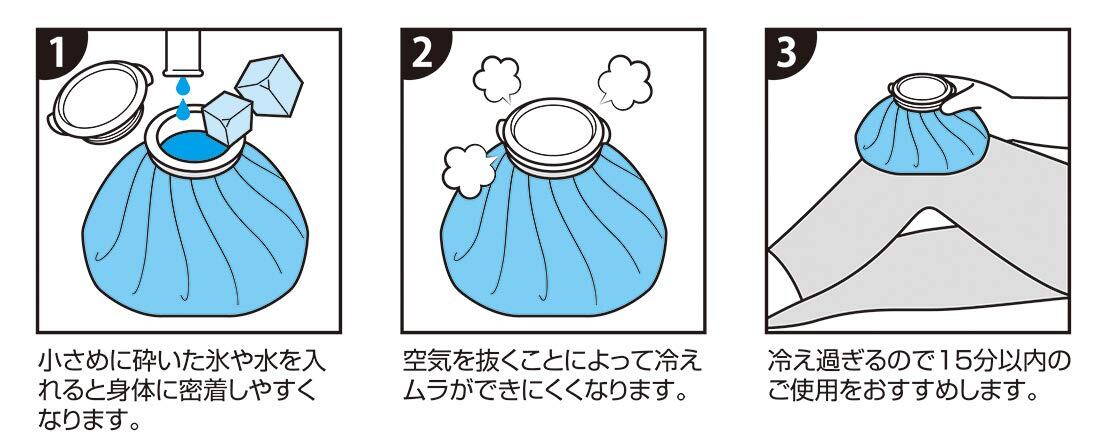 1

小さめに砕いた氷や水を入れると身体に密着しやすくなります。

2

空気を抜くことによって冷えムラができにくくなります。

3

冷え過ぎるので15分以内のご使用をおすすめします。