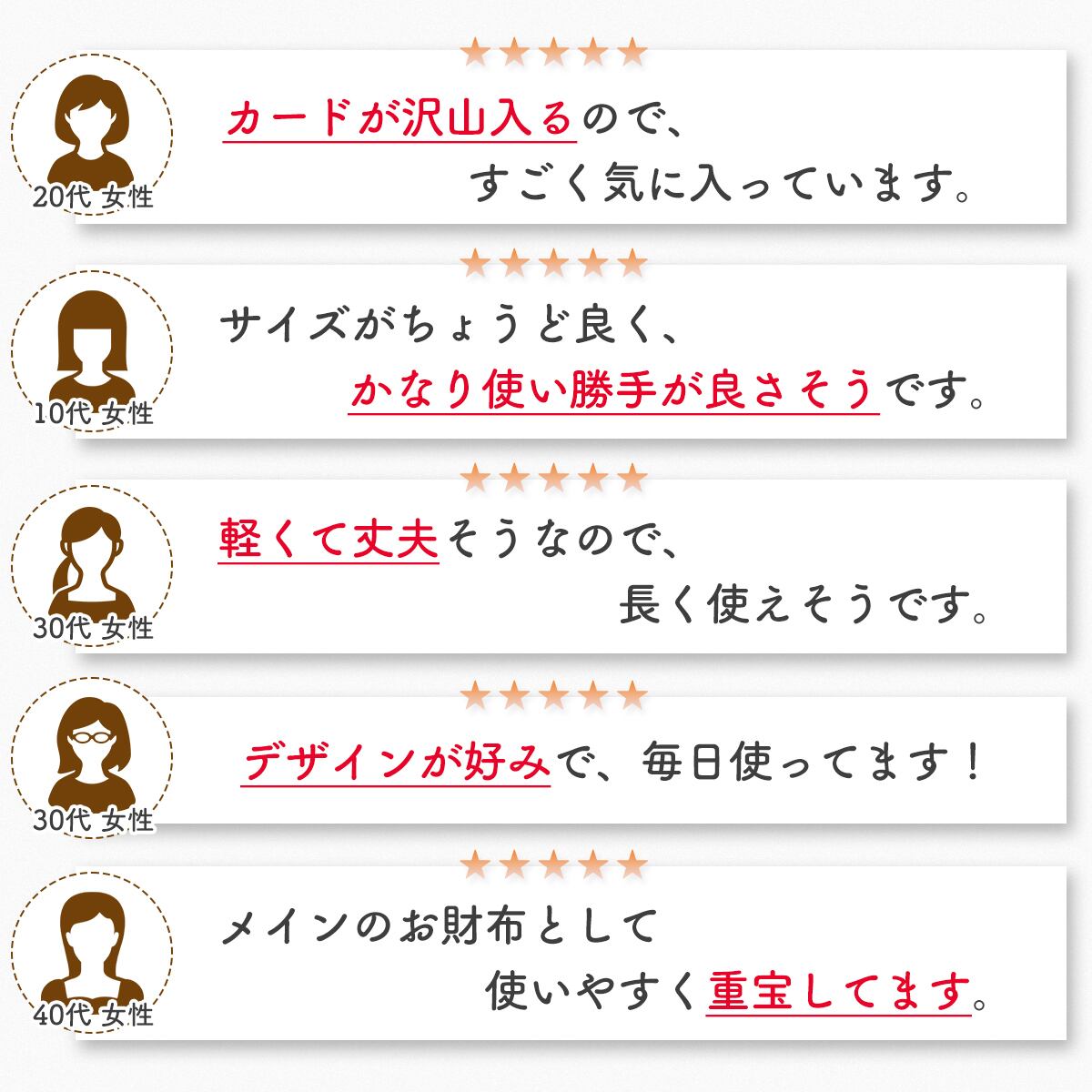 ★★★★★

20代 女性

カードが沢山入るので、
すごく気に入っています。

★★★★★

10代 女性

サイズがちょうど良く、
かなり使い勝手が良さそうです。

★★★★★

30代 女性

軽くて丈夫そうなので、
長く使えそうです。

★★★★★

30代 女性

デザインが好みで、毎日使ってます！

★★★★★

40代 女性

メインのお財布として
使いやすく重宝してます。