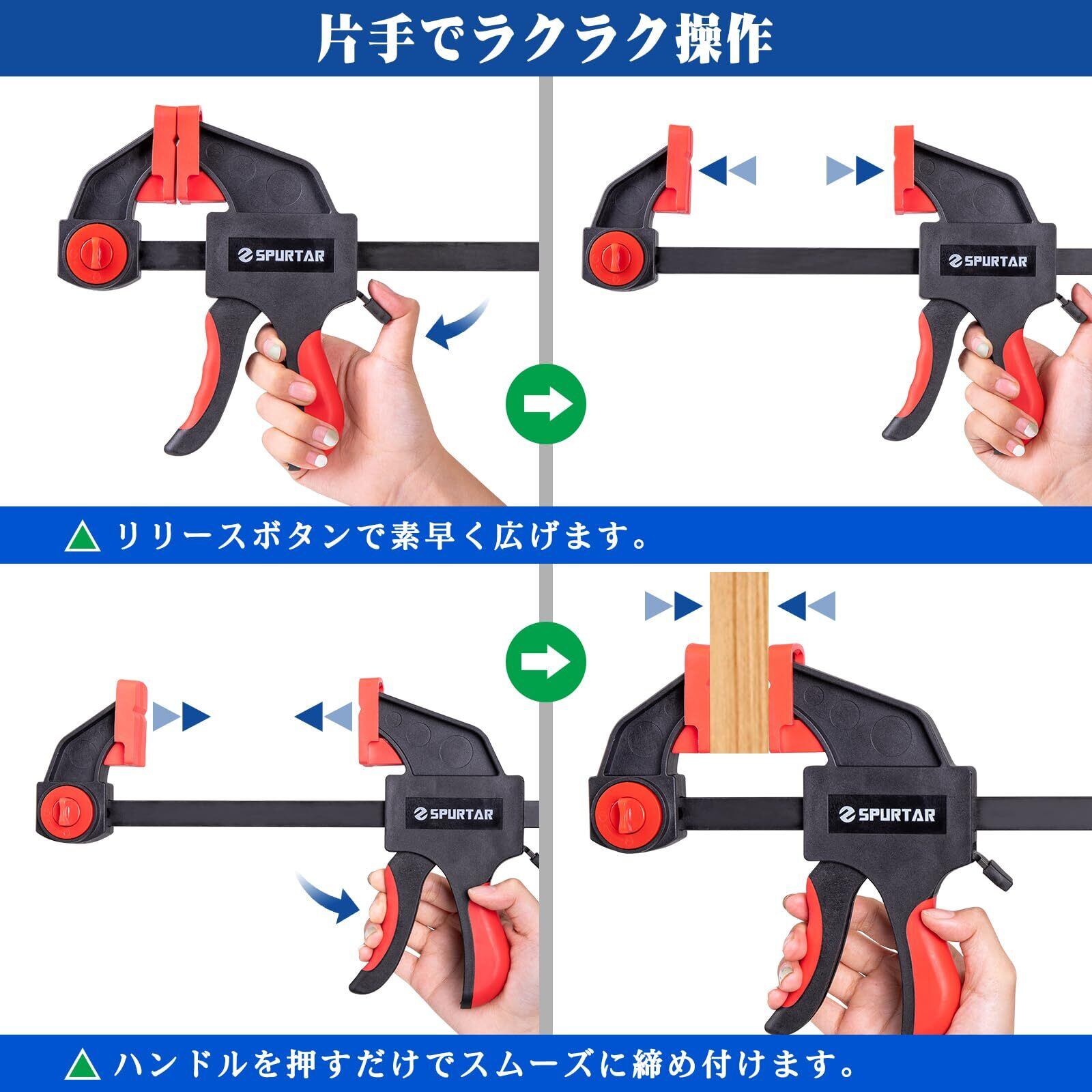 片手でラクラク操作

SPURTAR

SPURTAR

△ リリースボタンで素早く広げます。

SPURTAR

SPURTAR

△ ハンドルを押すだけでスムーズに締め付けます。