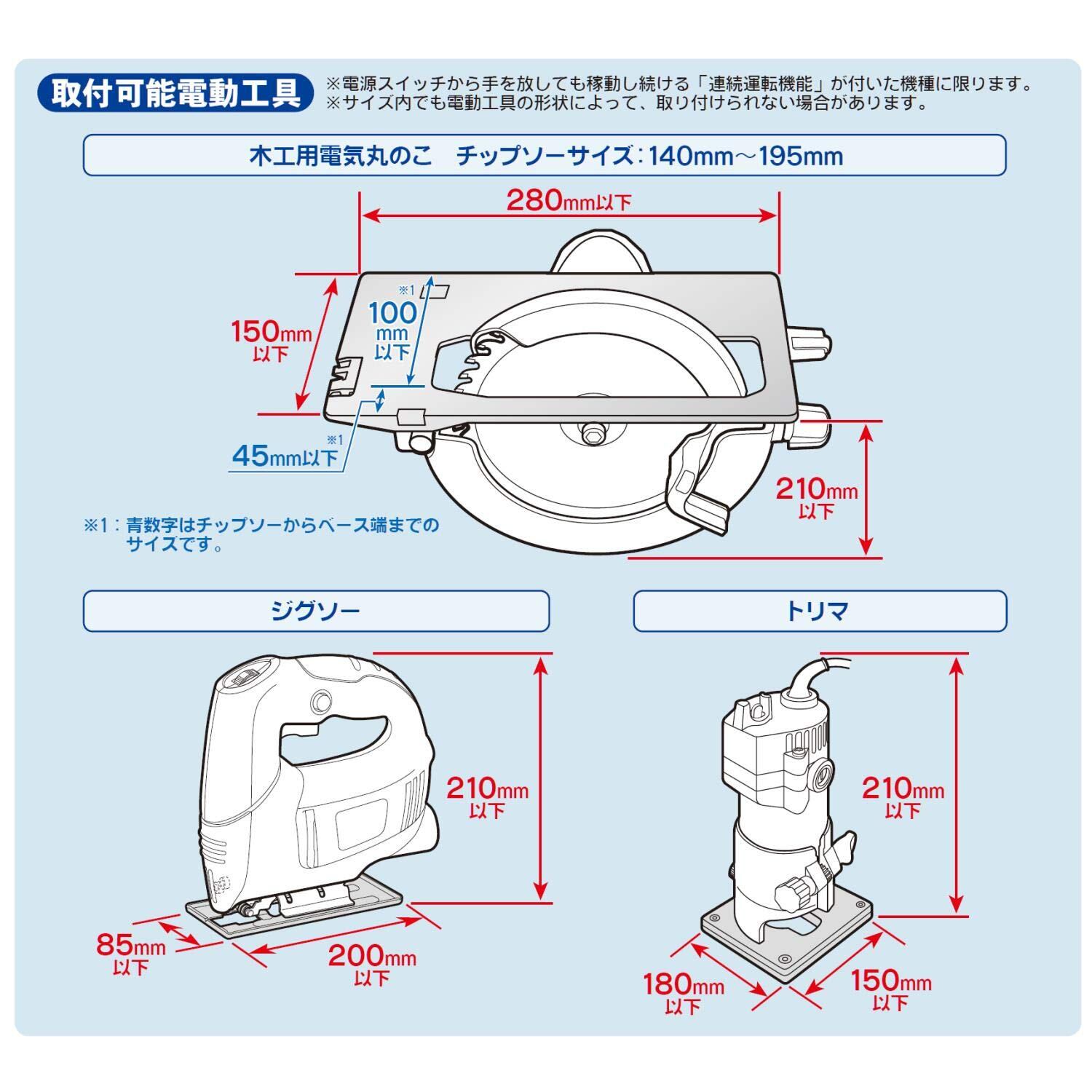 取付可能電動工具

※電源スイッチから手を放しても稼動し続ける「連続運転機能」が付いた機種に限ります。
※サイズ内でも電動工具の形状によって、取り付けられない場合があります。

木工用電気丸のこ　チップソーサイズ：140mm～195mm

280mm以下

150mm以下

※1
100mm以下

45mm以下※1

210mm以下

※1：青数字はチップソーからベース端までのサイズです。

ジグソー

210mm以下

85mm以下

200mm以下

トリマ

210mm以下

180mm以下

150mm以下