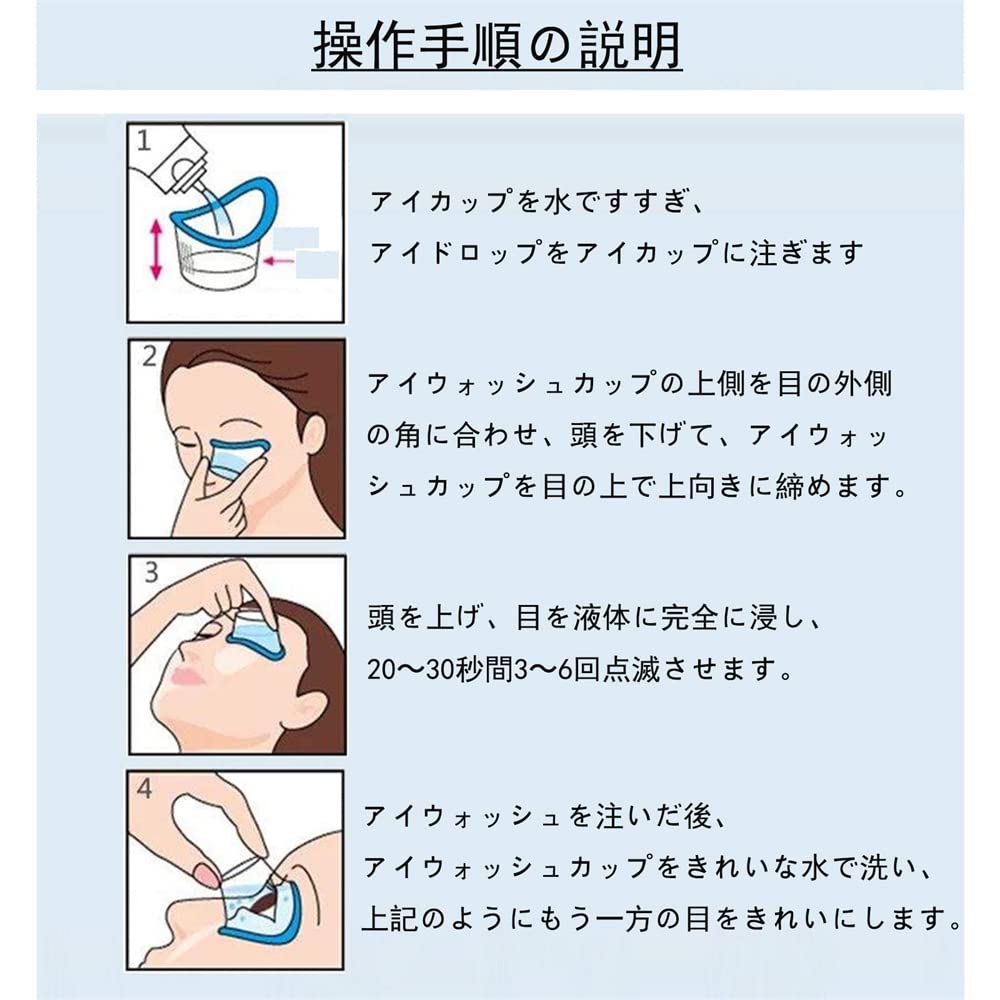 操作手順の説明

1

アイカップを水ですすぎ、
アイドロップをアイカップに注ぎます

2

アイウォッシュカップの上側を目の外側の角に合わせ、頭を下げて、アイウォッシュカップを目の上で上向きに締めます。

3

頭を上げ、目を液体に完全に浸し、
20〜30秒間3〜6回点滅させます。

4

アイウォッシュを注いだ後、
アイウォッシュカップをきれいな水で洗い、
上記のようにもう一方の目をきれいにします。