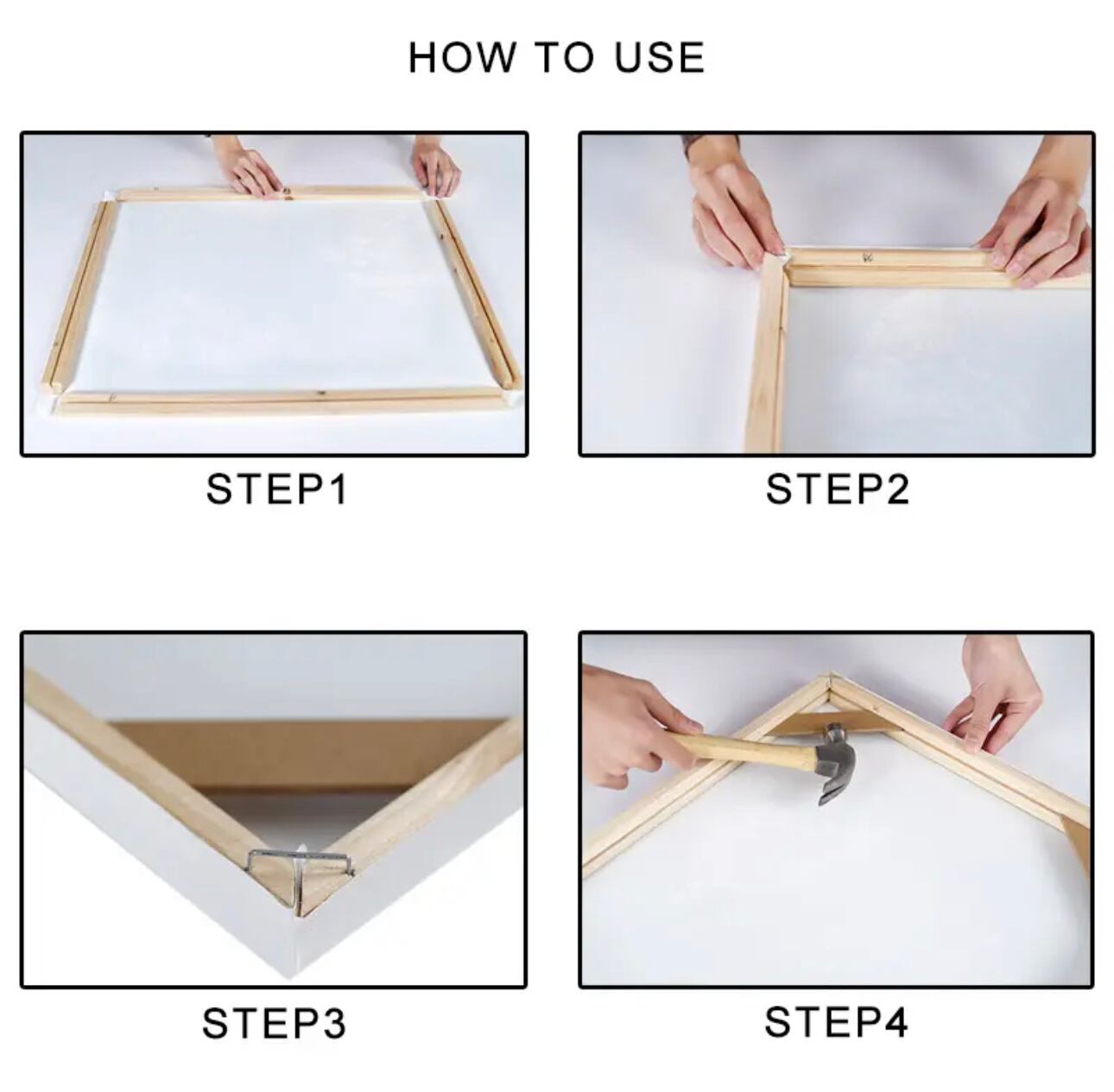 HOW TO USE

STEP1

STEP2

STEP3

STEP4