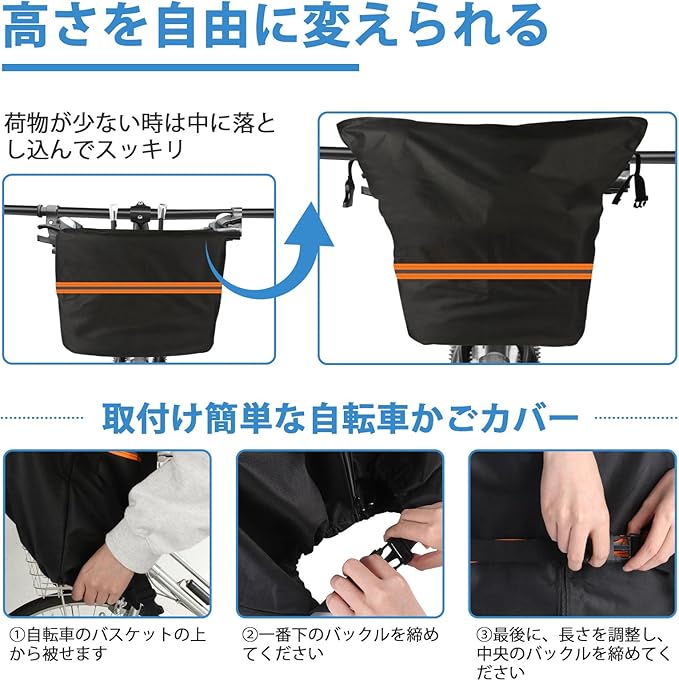 高さを自由に変えられる

荷物が少ない時は中に落とし込んでスッキリ

取付け簡単な自転車かごカバー

①自転車のバスケットの上から被せます

②一番下のバックルを締めてください

③最後に、長さを調整し、中央のバックルを締めてください