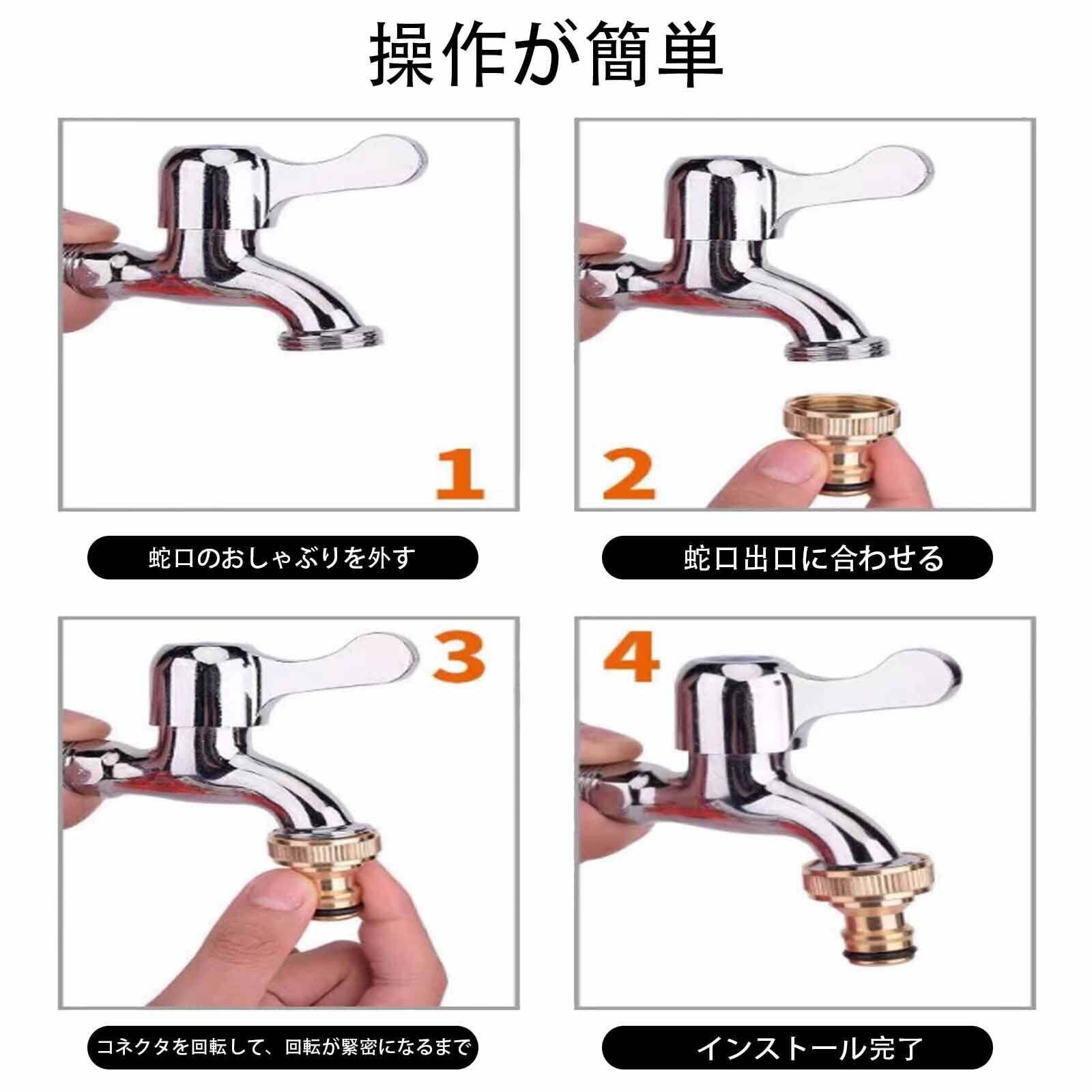 操作が簡単

1

蛇口のおしゃぶりを外す

2

蛇口出口に合わせる

3

コネクタを回転して、回転が緊密になるまで

4

インストール完了