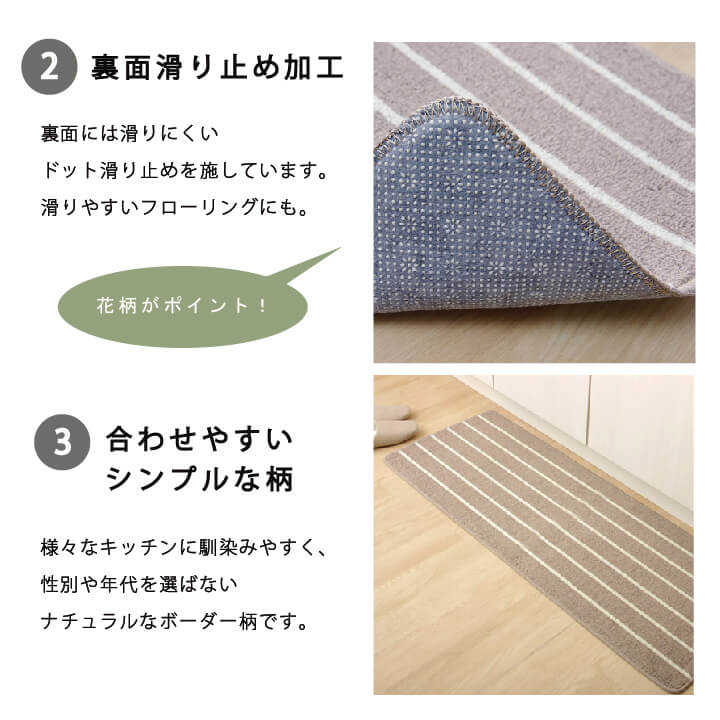 2 裏面滑り止め加工

裏面には滑りにくい
ドット滑り止めを施しています。
滑りやすいフローリングにも。

花柄がポイント！

3 合わせやすい
シンプルな柄

様々なキッチンに馴染みやすく、
性別や年代を選ばない
ナチュラルなボーダー柄です。