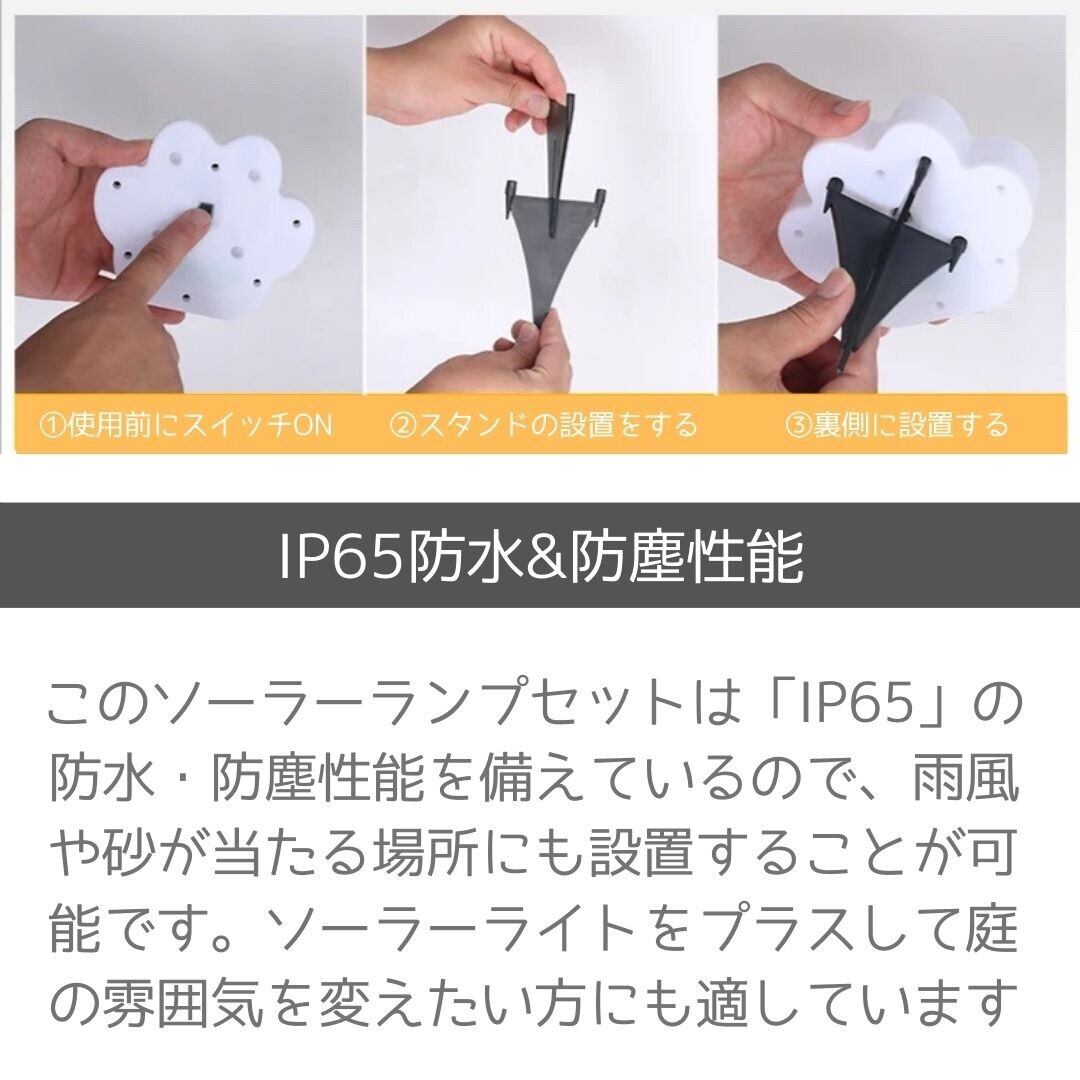 ①使用前にスイッチON ②スタンドの設置をする ③裏側に設置する

IP65防水&防塵性能

このソーラーランプセットは「IP65」の防水・防塵性能を備えているので、雨風や砂が当たる場所にも設置することが可能です。ソーラーライトをプラスして庭の雰囲気を変えたい方にも適しています