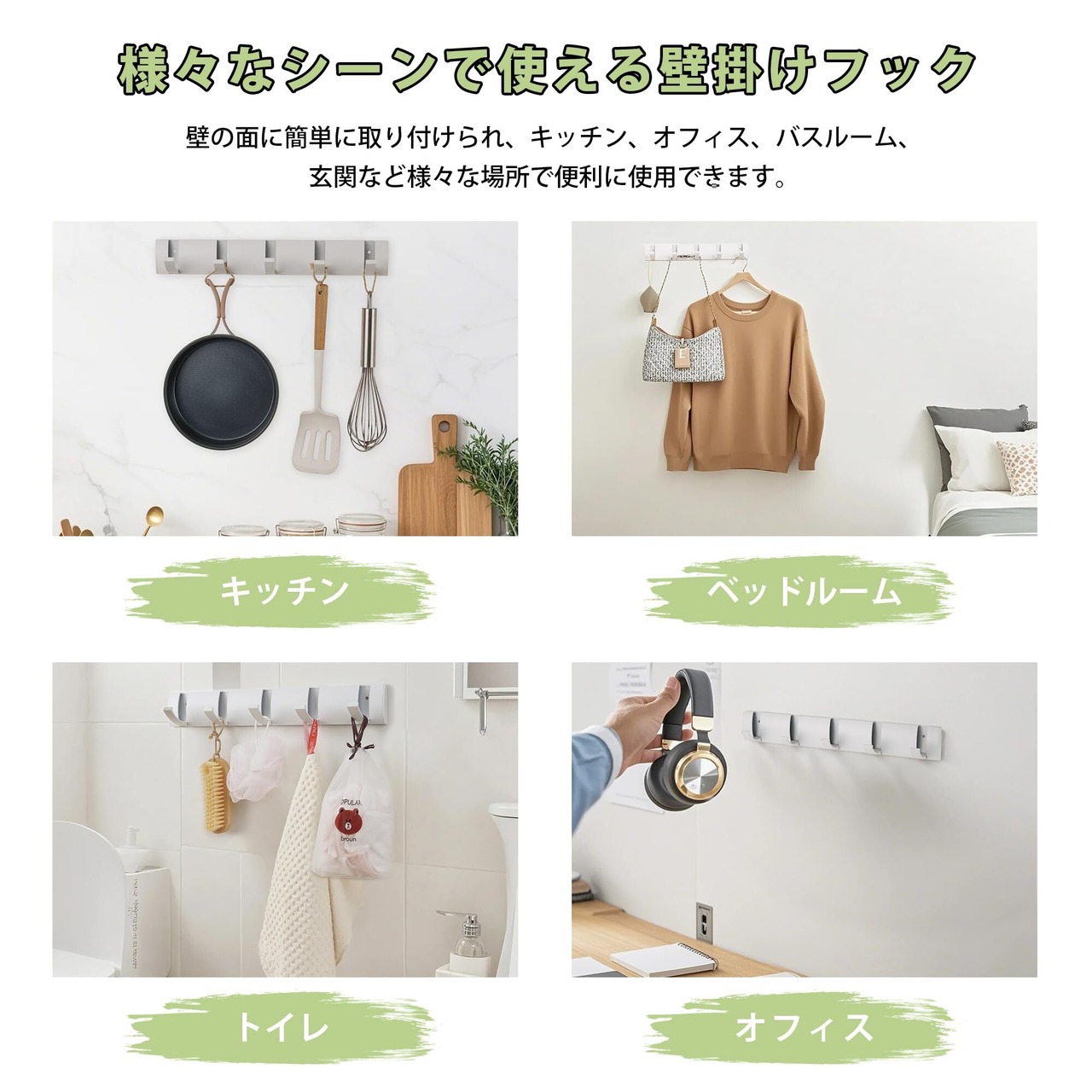 様々なシーンで使える壁掛けフック

壁の面に簡単に取り付けられ、キッチン、オフィス、バスルーム、玄関など様々な場所で便利に使用できます。

キッチン

ベッドルーム

OPULAR
broun

トイレ

オフィス