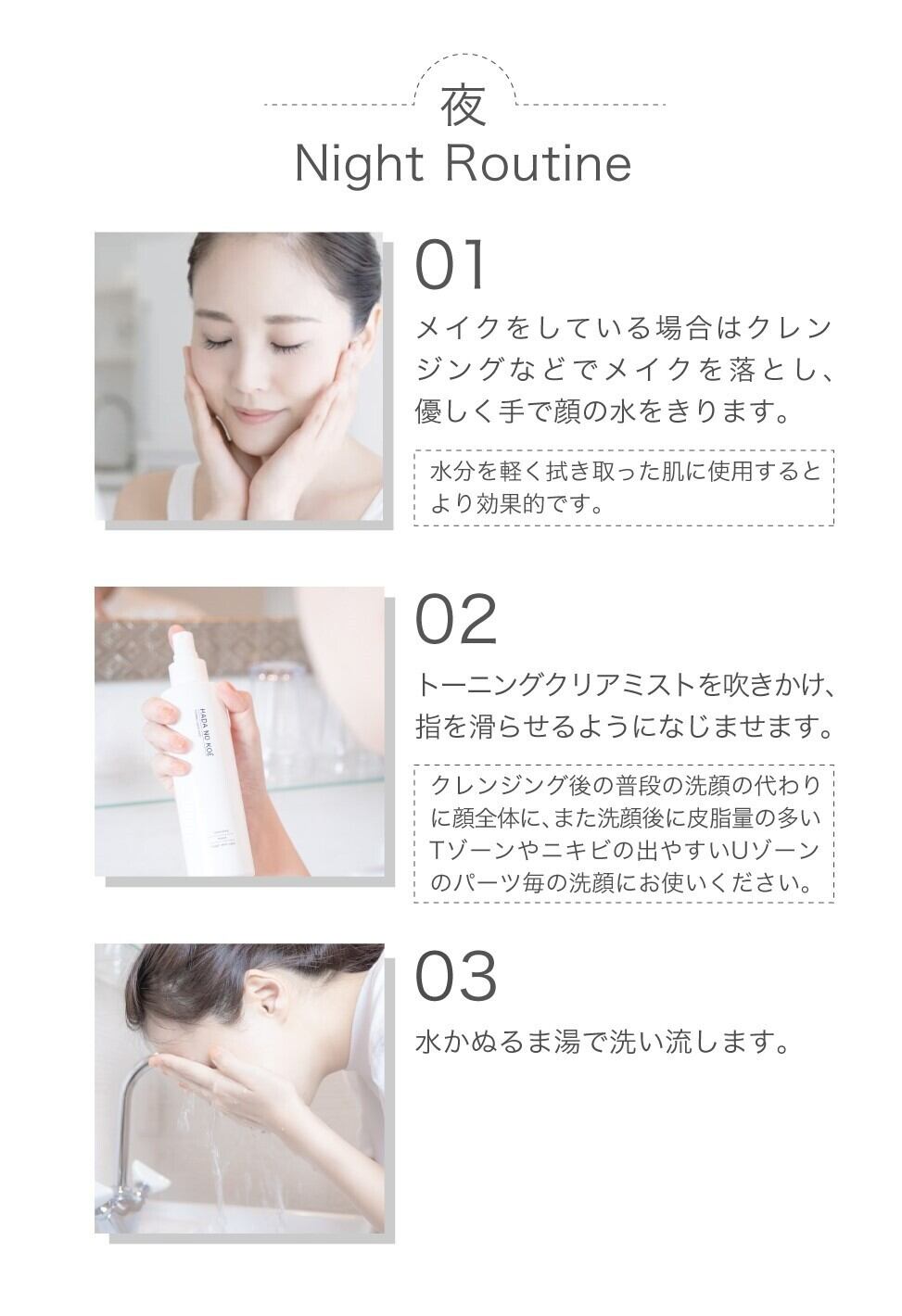 夜
Night Routine

01
メイクをしている場合はクレンジングなどでメイクを落とし、優しく手で顔の水をきります。

水分を軽く拭き取った肌に使用するとより効果的です。

HADA NO KOE

02
トーニングクリアミストを吹きかけ、指を滑らせるようになじませます。

クレンジング後の普段の洗顔の代わりに顔全体に、また洗顔後に皮脂量の多いTゾーンやニキビの出やすいUゾーンのパーツ毎の洗顔にお使いください。

03
水かぬるま湯で洗い流します。