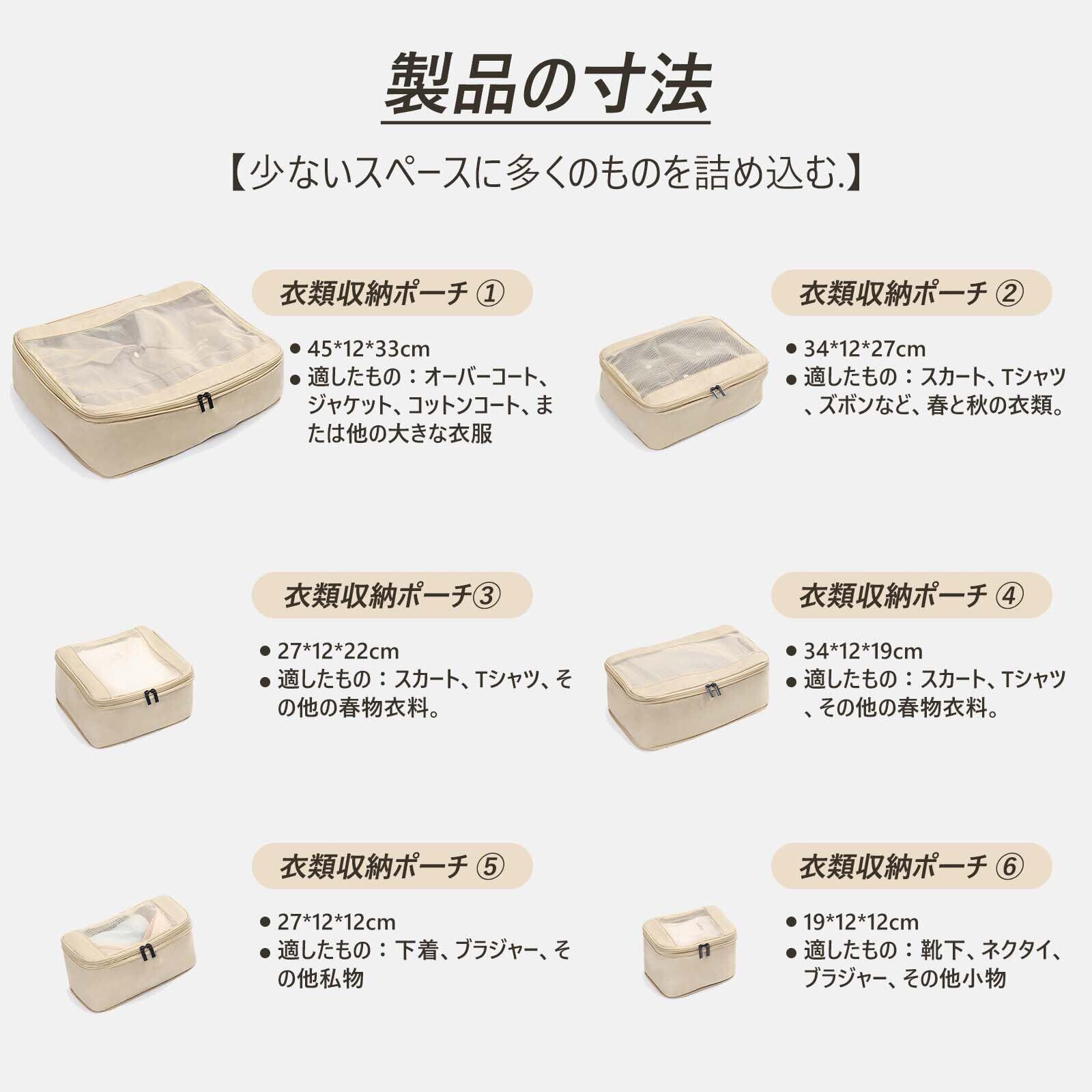 製品の寸法

【少ないスペースに多くのものを詰め込む.】

衣類収納ポーチ ①

● 45*12*33cm
● 適したもの：オーバーコート、ジャケット、コットンコート、または他の大きな衣服

衣類収納ポーチ ②

● 34*12*27cm
● 適したもの：スカート、Tシャツ、ズボンなど、春と秋の衣類。

衣類収納ポーチ③

● 27*12*22cm
● 適したもの：スカート、Tシャツ、その他の春物衣料。

衣類収納ポーチ ④

● 34*12*19cm
● 適したもの：スカート、Tシャツ、その他の春物衣料。

衣類収納ポーチ ⑤

● 27*12*12cm
● 適したもの：下着、ブラジャー、その他私物

衣類収納ポーチ ⑥

● 19*12*12cm
● 適したもの：靴下、ネクタイ、ブラジャー、その他小物