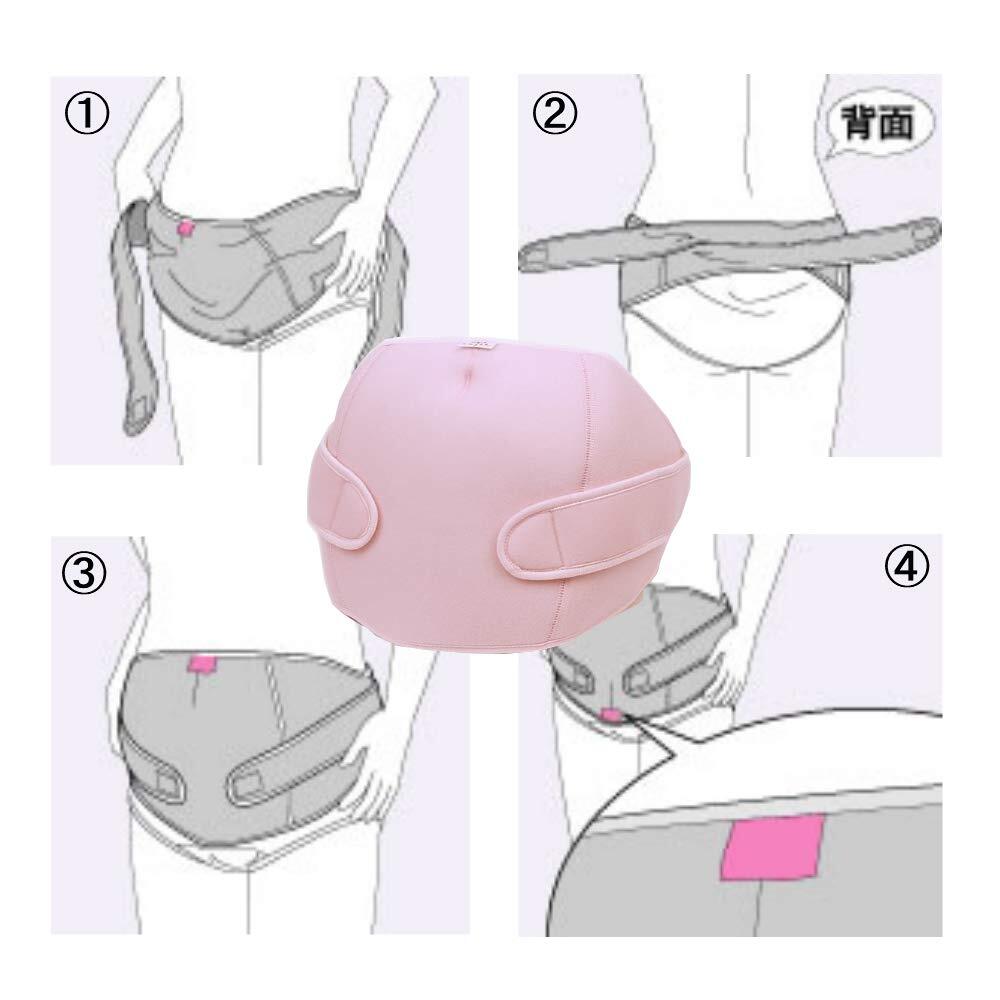 ①

②

背面

③

④