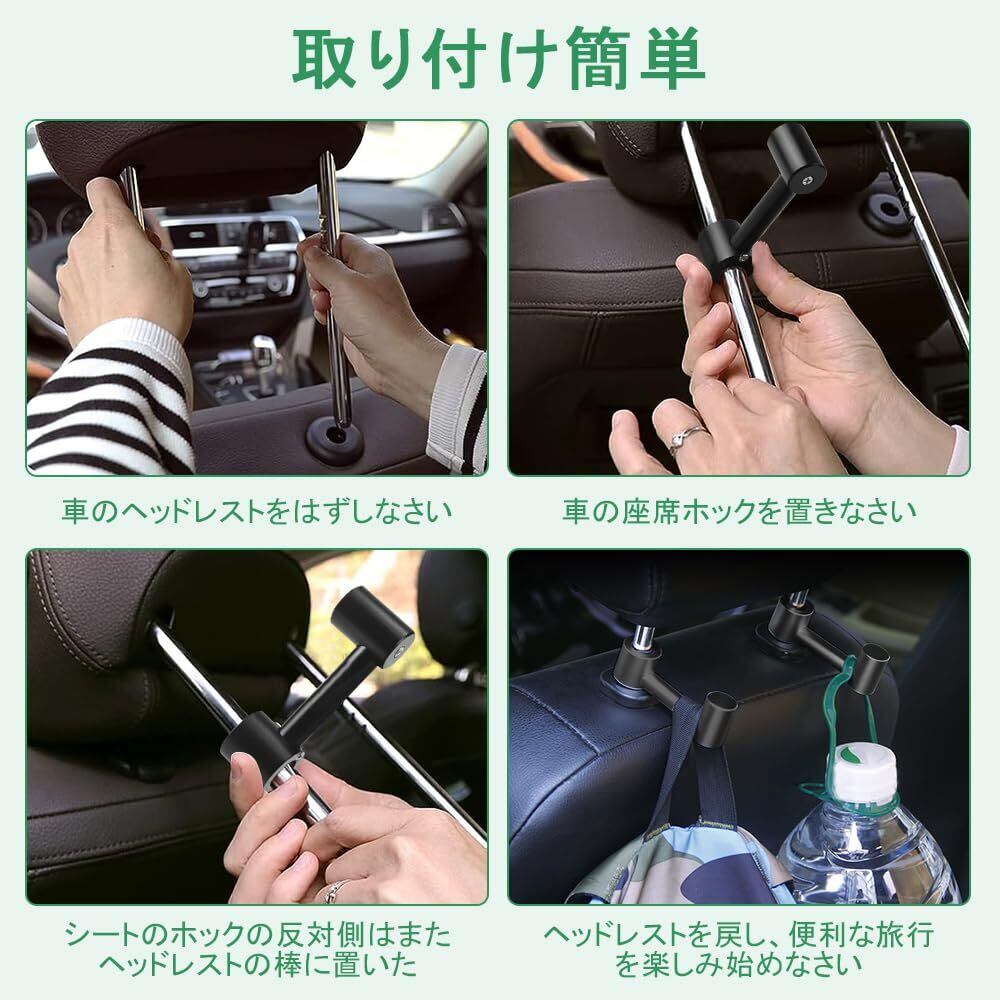 取り付け簡単

車のヘッドレストをはずしなさい

車の座席ホックを置きなさい

シートのホックの反対側はまたヘッドレストの棒に置いた

ヘッドレストを戻し、便利な旅行を楽しみ始めなさい