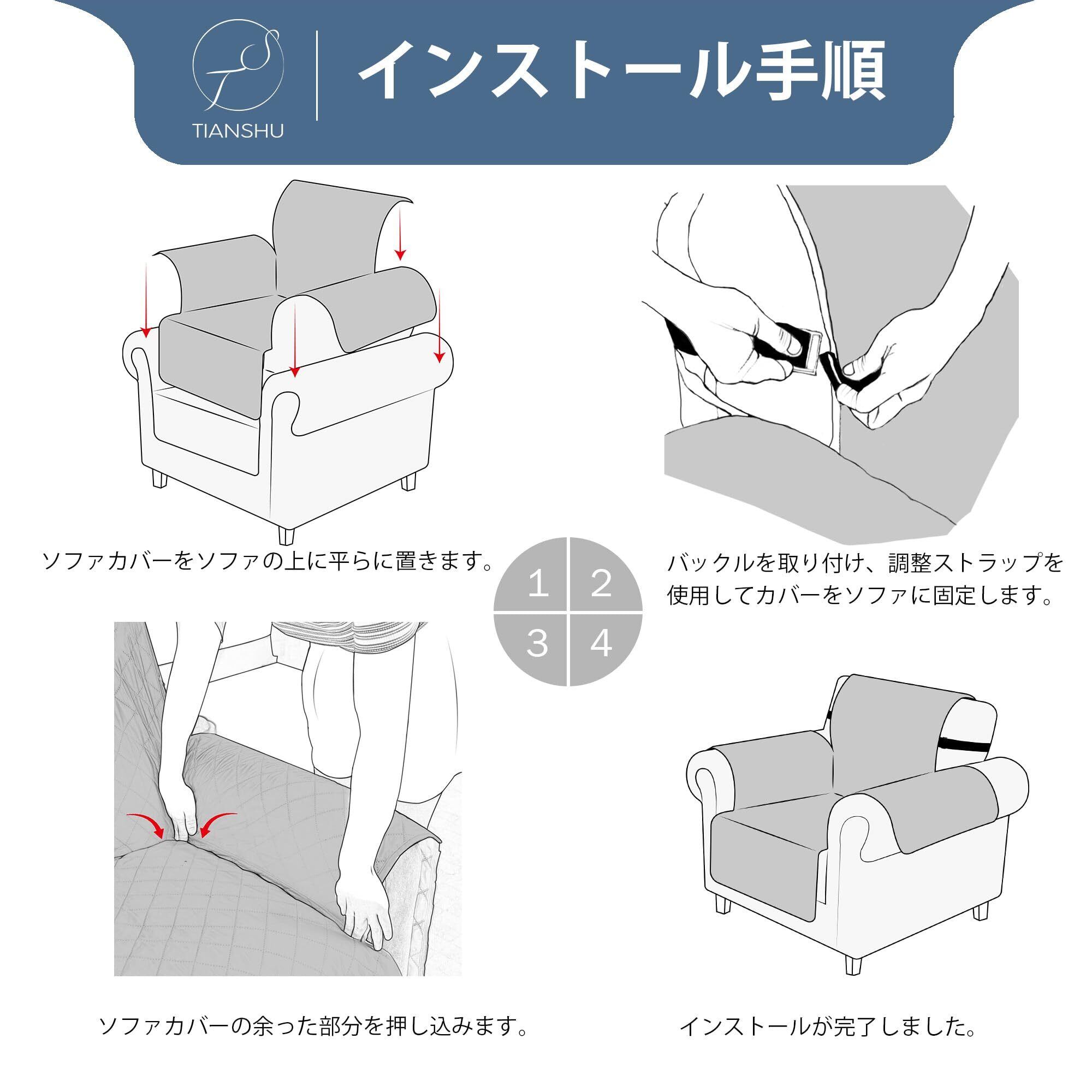 TIANSHU

インストール手順

ソファカバーをソファの上に平らに置きます。

1 2
3 4

バックルを取り付け、調整ストラップを使用してカバーをソファに固定します。

ソファカバーの余った部分を押し込みます。

インストールが完了しました。