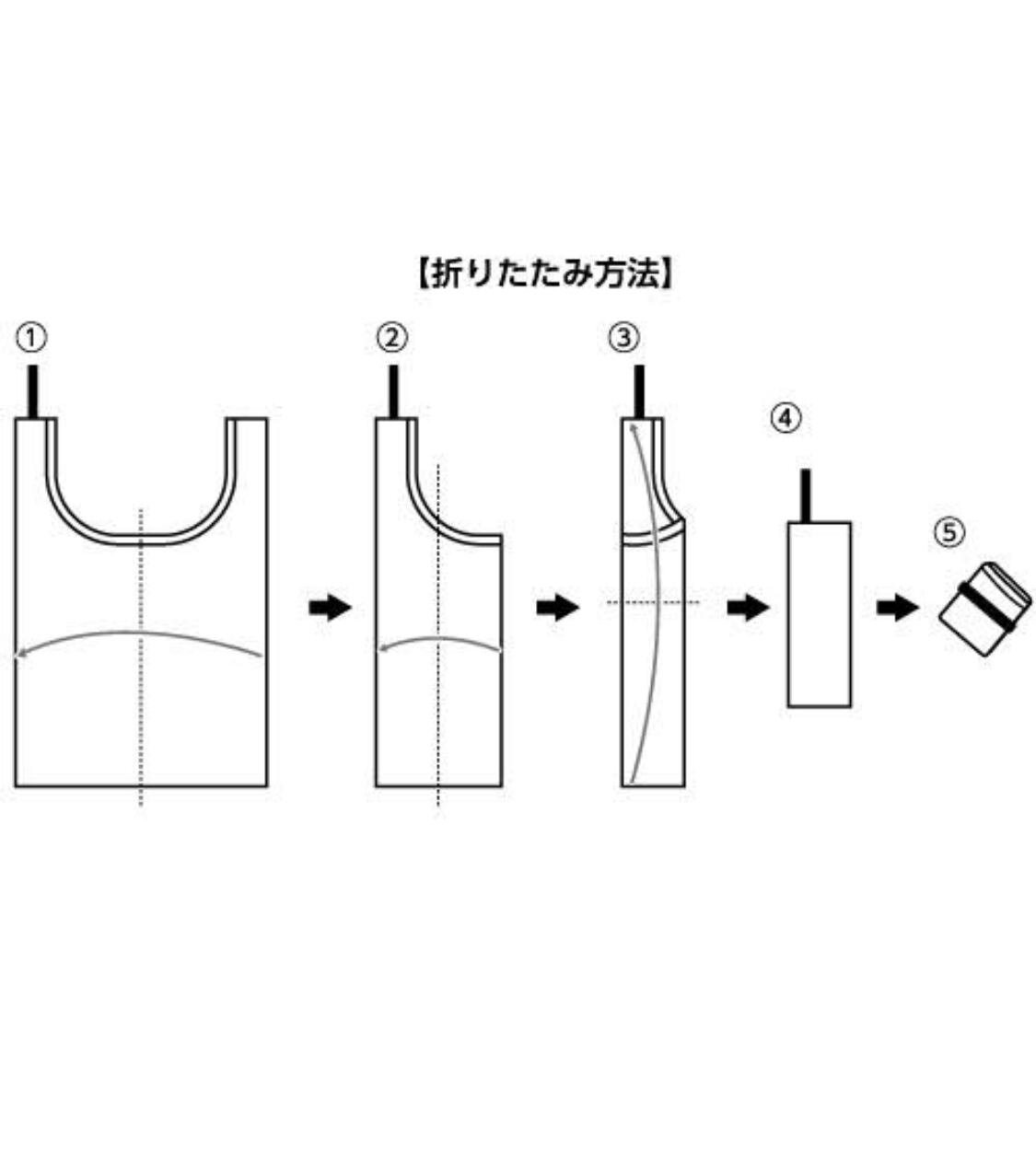 【折りたたみ方法】

①

②

③

④

⑤