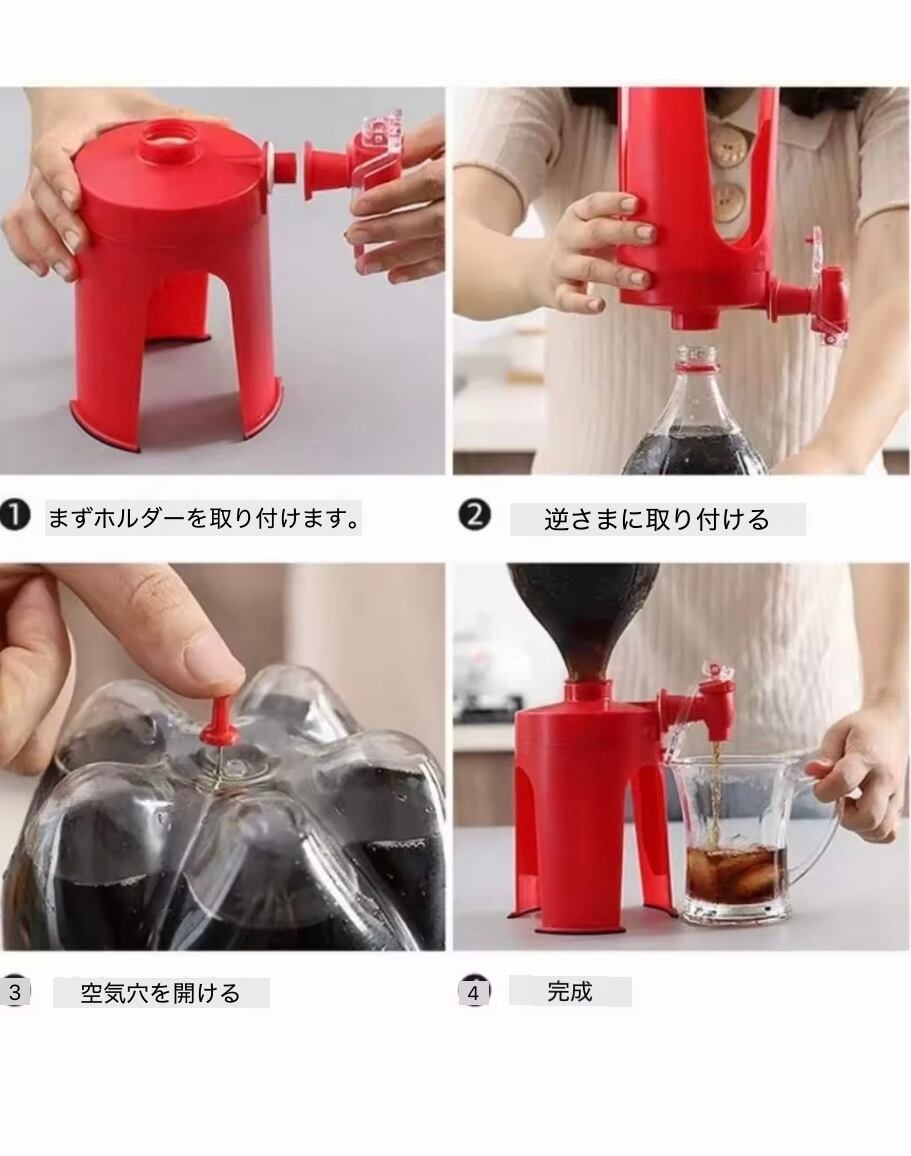 ❶ まずホルダーを取り付けます。

❷ 逆さまに取り付ける

3 空気穴を開ける

4 完成