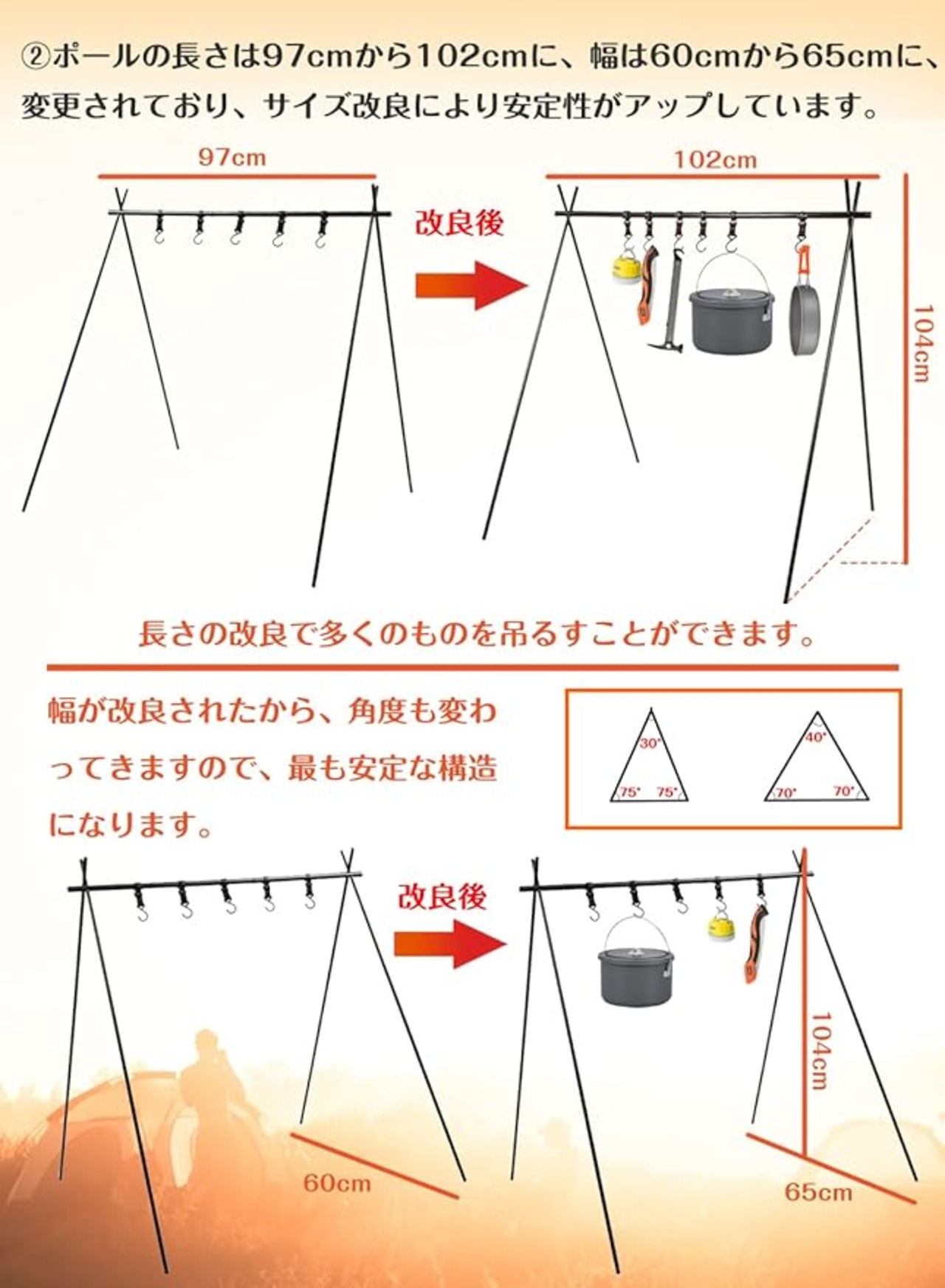 ②ポールの長さは97cmから102cmに、幅は60cmから65cmに、変更されており、サイズ改良により安定性がアップしています。

97cm

改良後

102cm

104cm

長さの改良で多くのものを吊るすことができます。

幅が改良されたから、角度も変わってきますので、最も安定な構造になります。

30°
75° 75°

40°
70° 70°

改良後

104cm

60cm

65cm