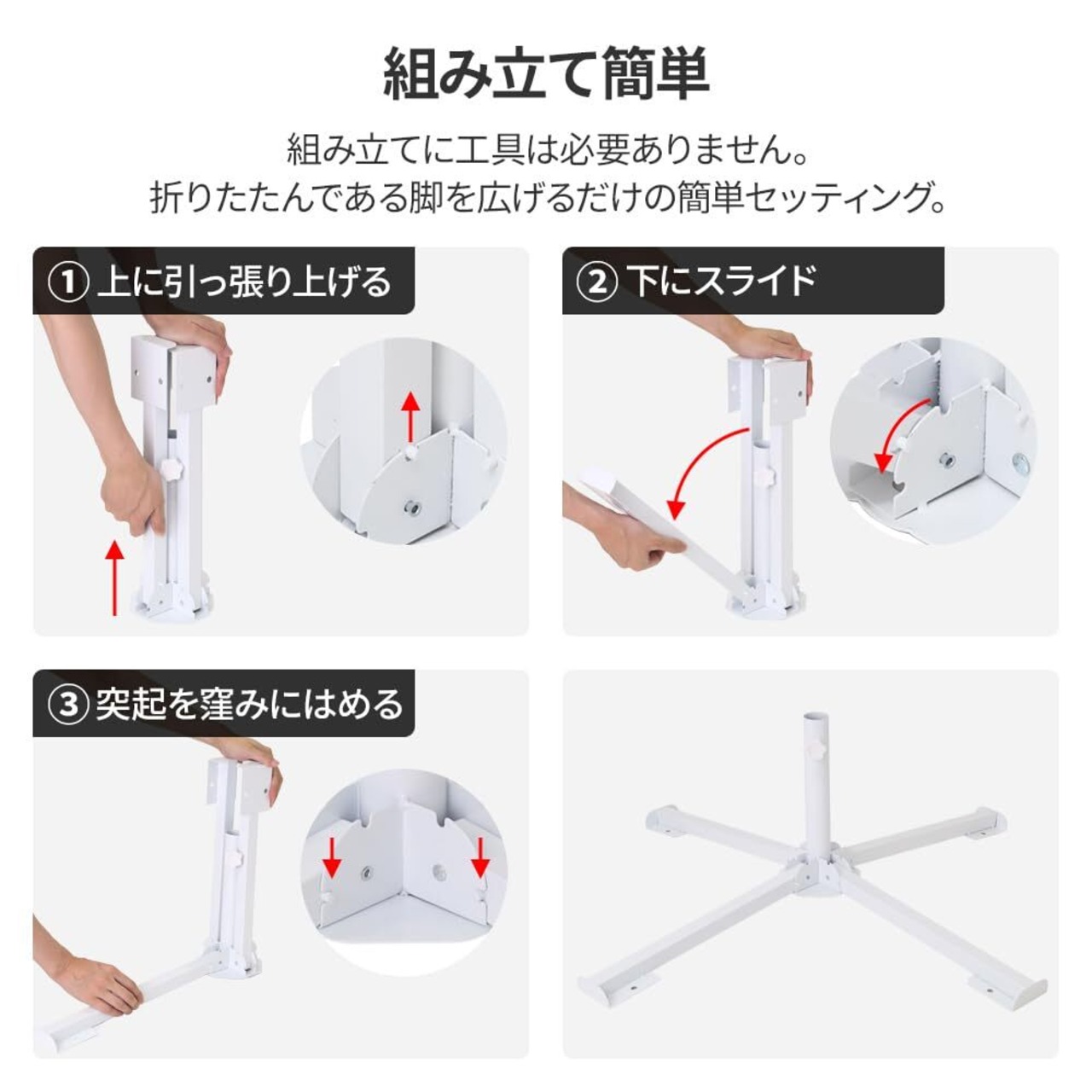 組み立て簡単

組み立てに工具は必要ありません。
折りたたんである脚を広げるだけの簡単セッティング。

① 上に引っ張り上げる

② 下にスライド

③ 突起を窪みにはめる