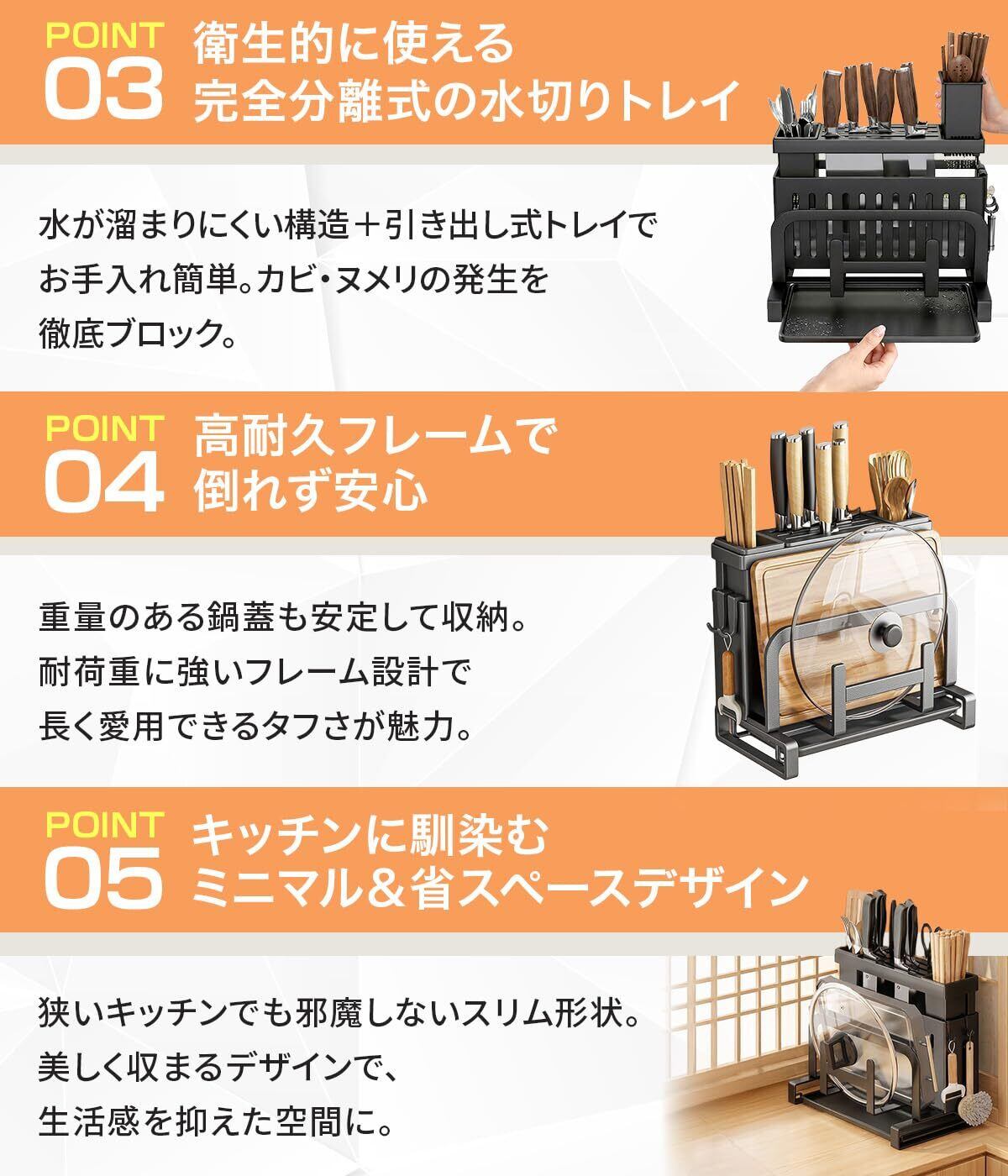 POINT
03
衛生的に使える
完全分離式の水切りトレイ

水が溜まりにくい構造＋引き出し式トレイでお手入れ簡単。カビ・ヌメリの発生を徹底ブロック。

POINT
04
高耐久フレームで
倒れず安心

重量のある鍋蓋も安定して収納。耐荷重に強いフレーム設計で長く愛用できるタフさが魅力。

POINT
05
キッチンに馴染む
ミニマル＆省スペースデザイン

狭いキッチンでも邪魔しないスリム形状。美しく収まるデザインで、生活感を抑えた空間に。