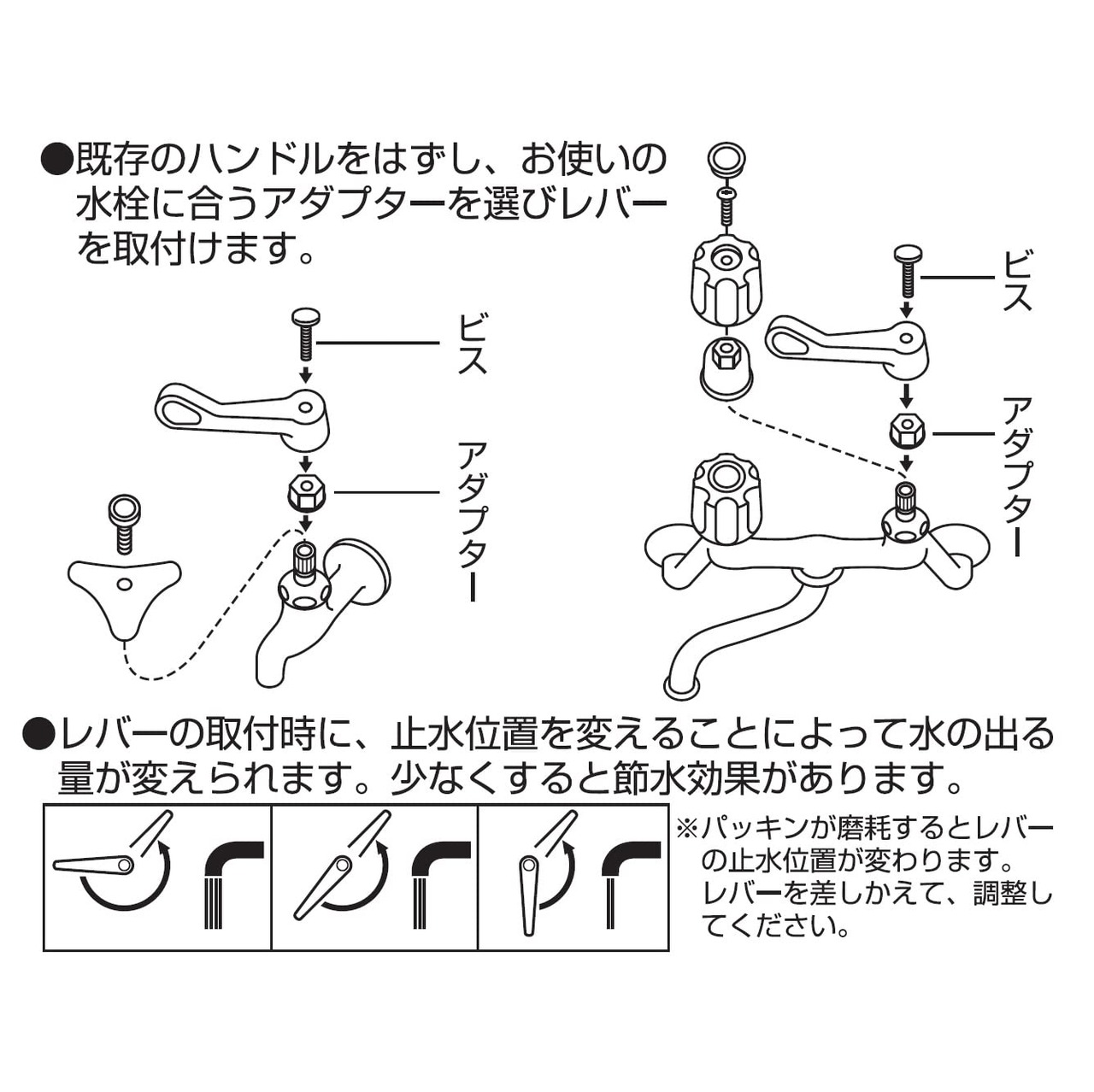 ●既存のハンドルをはずし、お使いの水栓に合うアダプターを選びレバーを取付けます。

ビス

アダプター

ビス

アダプター

●レバーの取付時に、止水位置を変えることによって水の出る量が変えられます。少なくすると節水効果があります。

※パッキンが磨耗するとレバーの止水位置が変わります。レバーを差しかえて、調整してください。