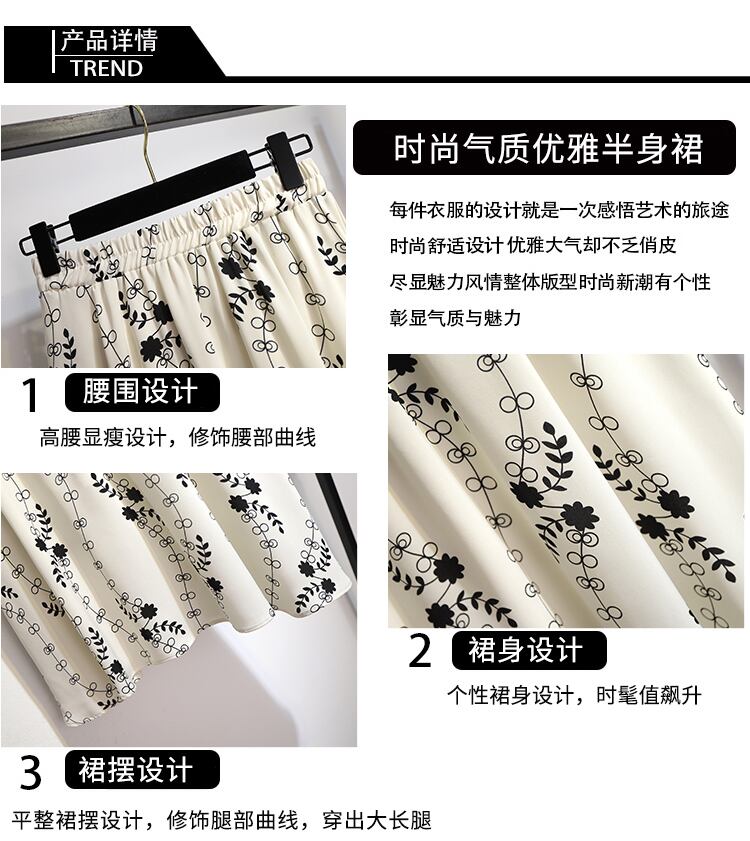 产品详情
TREND

时尚气质优雅半身裙

每件衣服的设计就是一次感悟艺术的旅途
时尚舒适设计 优雅大气却不乏俏皮
尽显魅力风情整体版型时尚新潮有个性
彰显气质与魅力

1 腰围设计
高腰显瘦设计，修饰腰部曲线

2 裙身设计
个性裙身设计，时髦值飙升

3 裙摆设计
平整裙摆设计，修饰腿部曲线，穿出大长腿