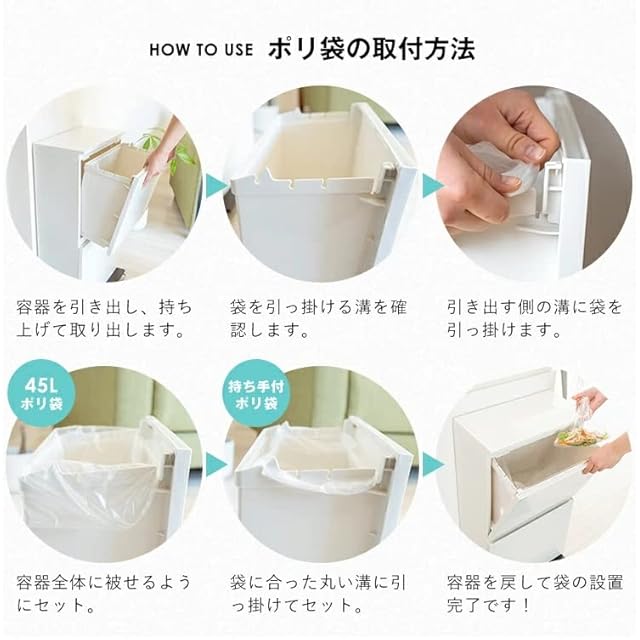 HOW TO USE ポリ袋の取付方法

容器を引き出し、持ち上げて取り出します。

袋を引っ掛ける溝を確認します。

引き出す側の溝に袋を引っ掛けます。

45L ポリ袋

容器全体に被せるようにセット。

持ち手付 ポリ袋

袋に合った丸い溝に引っ掛けてセット。

容器を戻して袋の設置完了です！