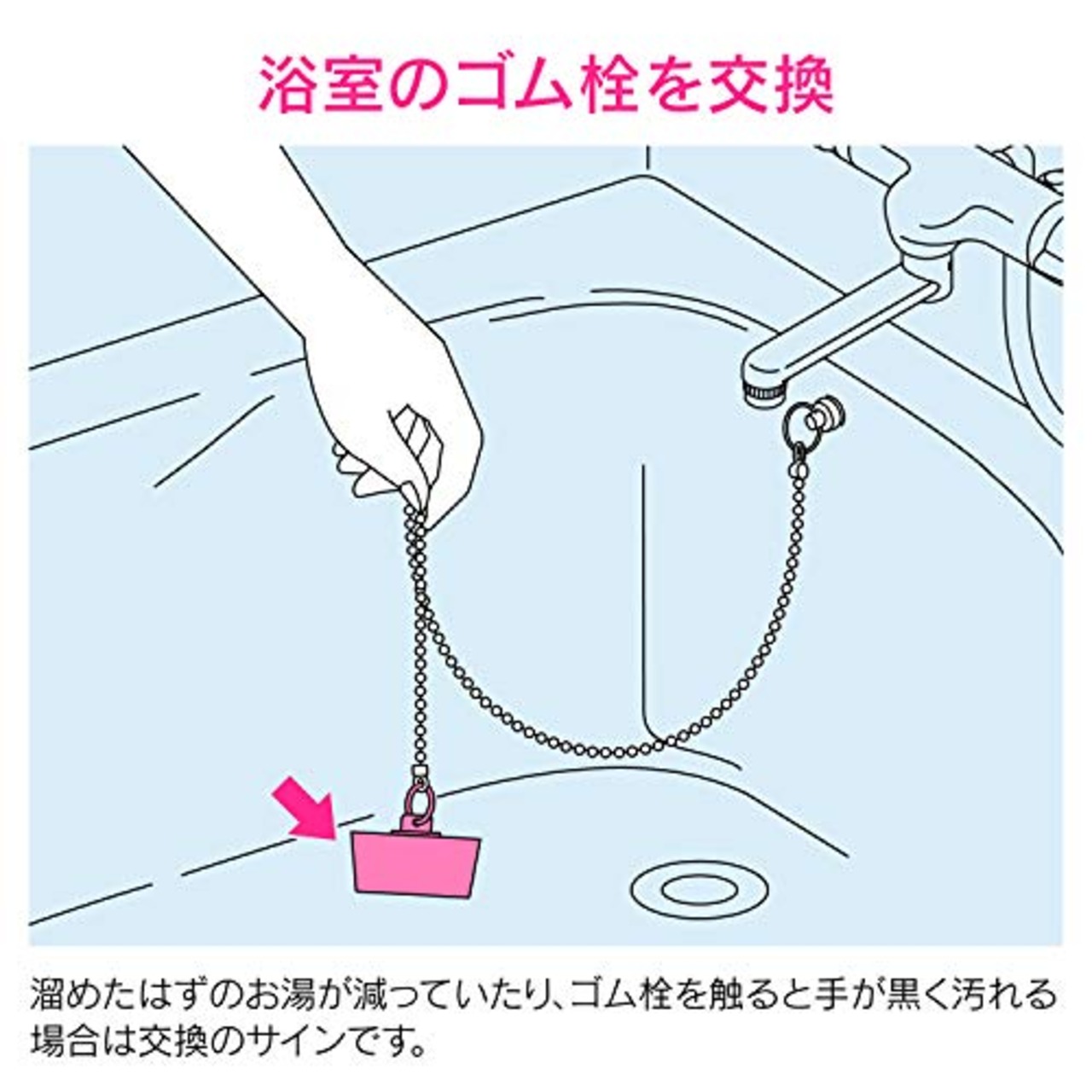 浴室のゴム栓を交換

溜めたはずのお湯が減っていたり、ゴム栓を触ると手が黒く汚れる場合は交換のサインです。