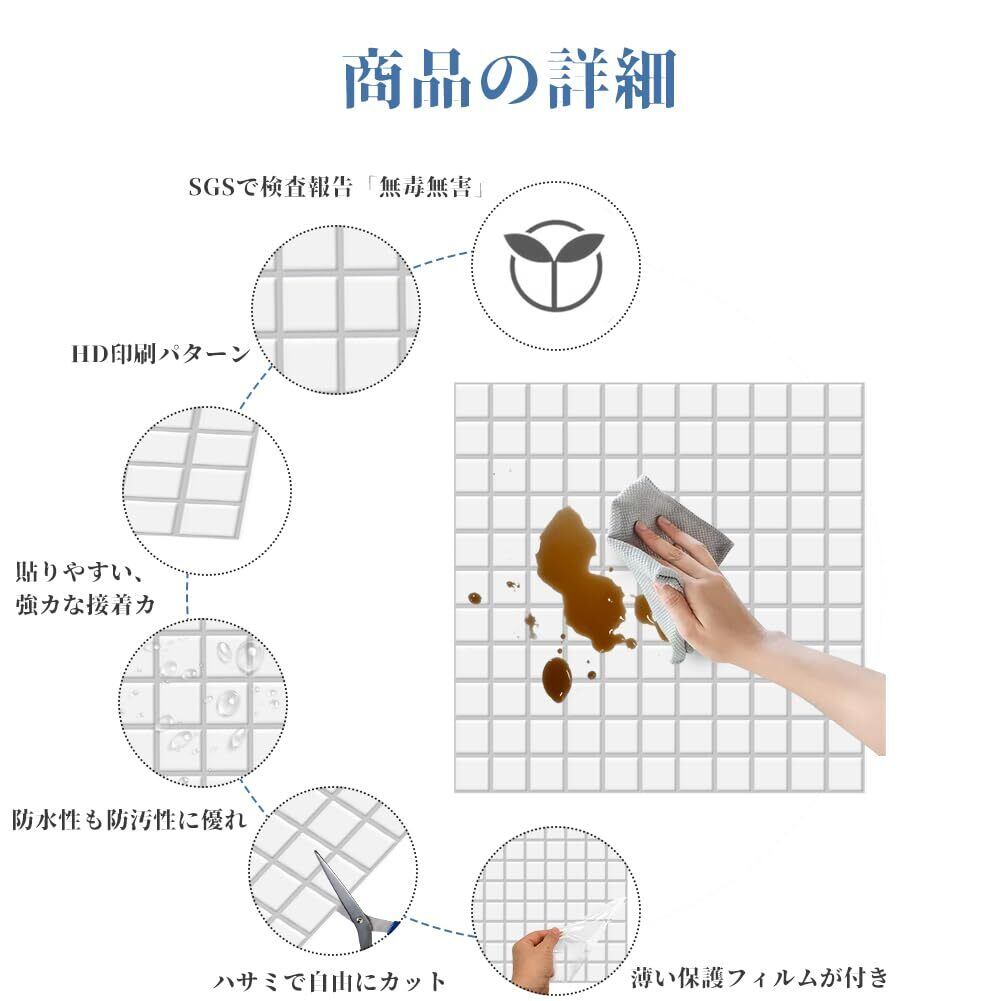 商品の詳細

SGSで検査報告「無毒無害」

HD印刷パターン

貼りやすい、
強力な接着力

防水性も防汚性に優れ

ハサミで自由にカット

薄い保護フィルムが付き