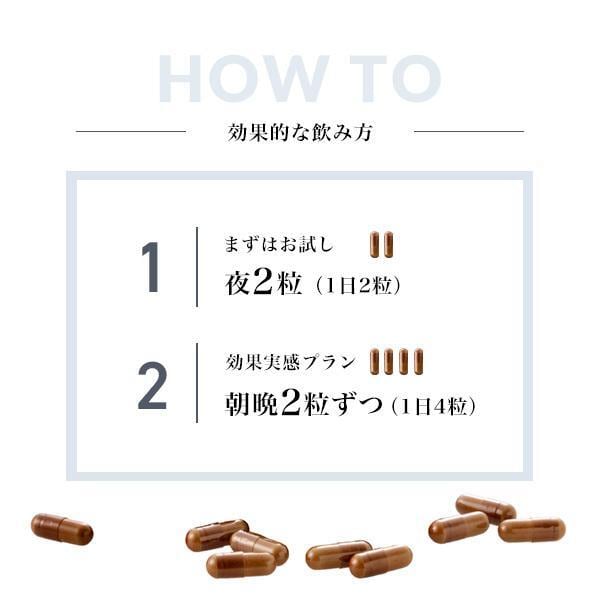 HOW TO

効果的な飲み方

1

まずはお試し

夜2粒（1日2粒）

2

効果実感プラン

朝晩2粒ずつ（1日4粒）