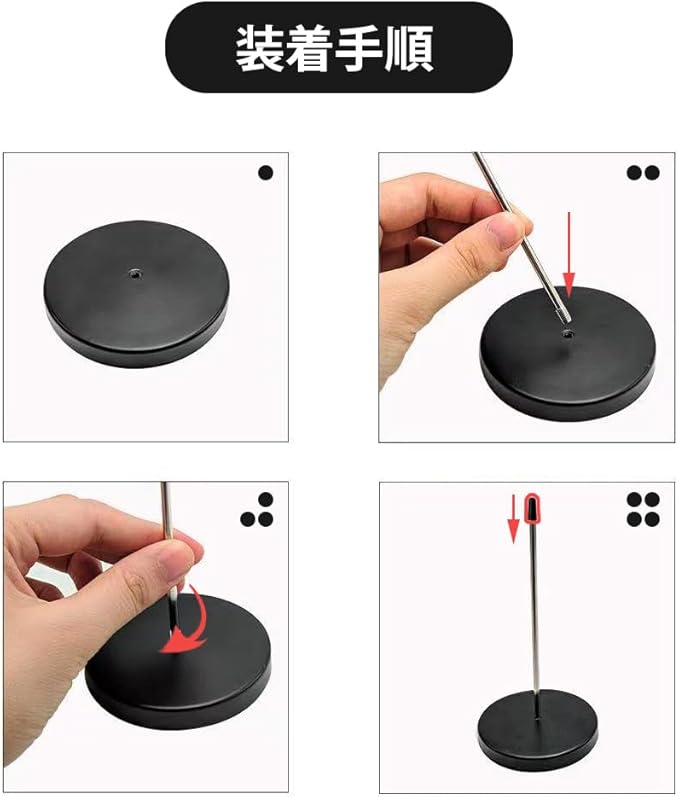 装着手順