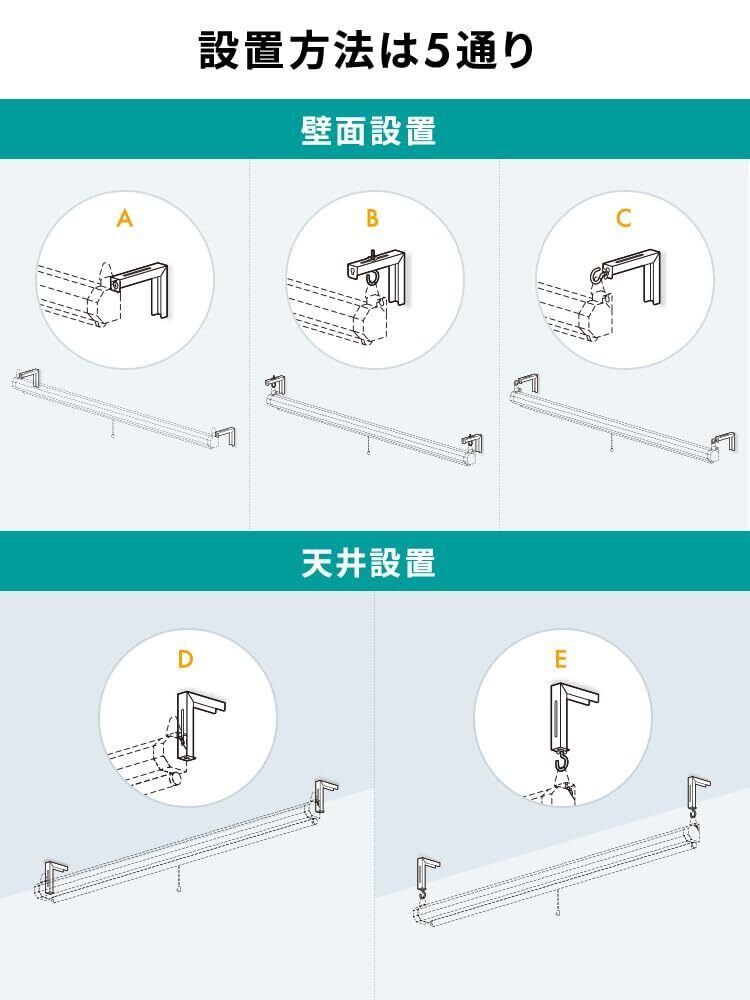 設置方法は5通り

壁面設置

A

B

C

天井設置

D

E