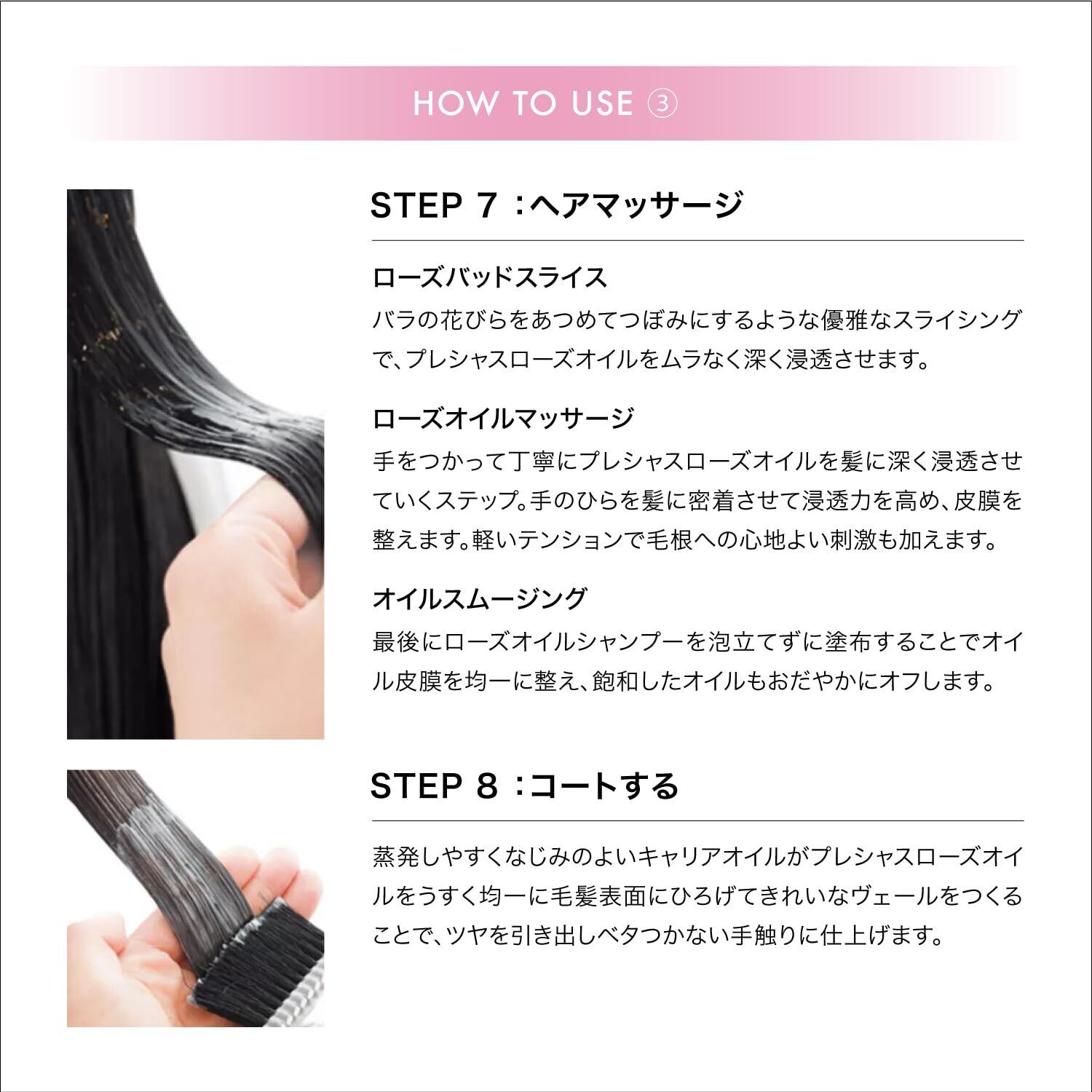 HOW TO USE ③

STEP 7 ：ヘアマッサージ

ローズバッドスライス
バラの花びらをあつめてつぼみにするような優雅なスライシングで、プレシャスローズオイルをムラなく深く浸透させます。

ローズオイルマッサージ
手をつかって丁寧にプレシャスローズオイルを髪に深く浸透させていくステップ。手のひらを髪に密着させて浸透力を高め、皮膜を整えます。軽いテンションで毛根への心地よい刺激も加えます。

オイルスムージング
最後にローズオイルシャンプーを泡立てずに塗布することでオイル皮膜を均一に整え、飽和したオイルもおだやかにオフします。

STEP 8 ：コートする

蒸発しやすくなじみのよいキャリアオイルがプレシャスローズオイルをうすく均一に毛髪表面にひろげてきれいなヴェールをつくることで、ツヤを引き出しベタつかない手触りに仕上げます。