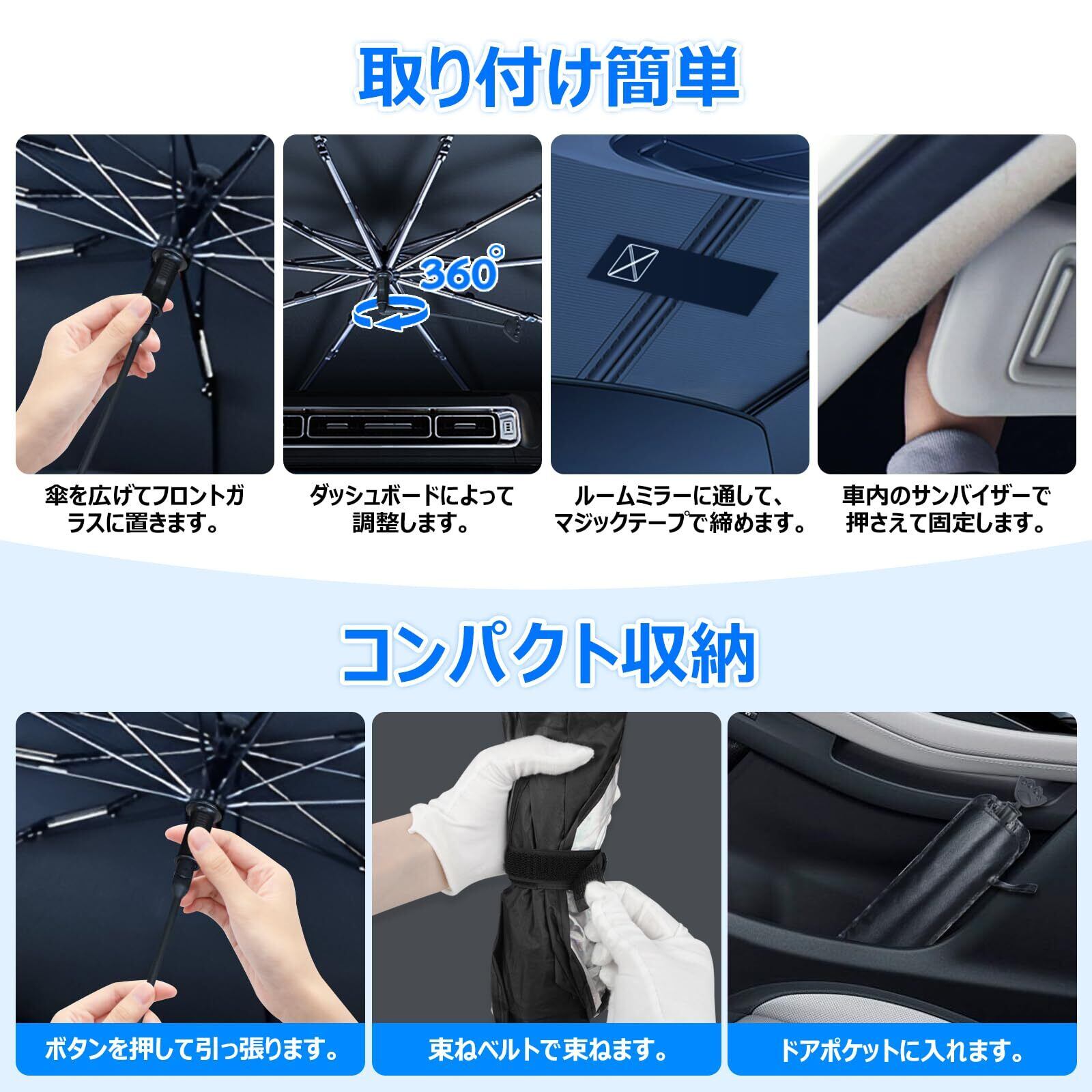 取り付け簡単

360°

傘を広げてフロントガラスに置きます。

ダッシュボードによって調整します。

ルームミラーに通して、マジックテープで締めます。

車内のサンバイザーで押さえて固定します。

コンパクト収納

ボタンを押して引っ張ります。

束ねベルトで束ねます。

ドアポケットに入れます。