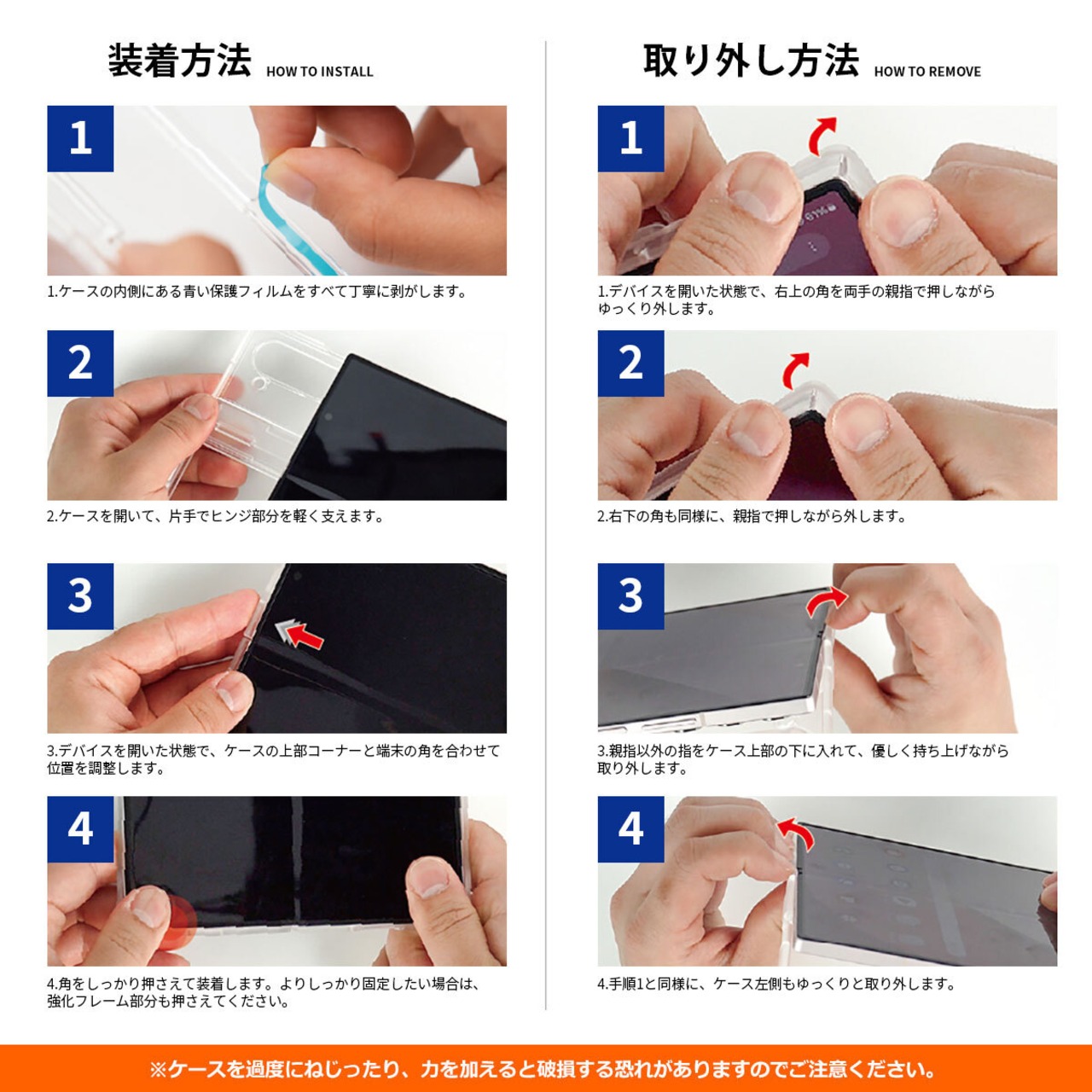 装着方法 HOW TO INSTALL

1

1.ケースの内側にある青い保護フィルムをすべて丁寧に剥がします。

2

2.ケースを開いて、片手でヒンジ部分を軽く支えます。

3

3.デバイスを開いた状態で、ケースの上部コーナーと端末の角を合わせて位置を調整します。

4

4.角をしっかり押さえて装着します。よりしっかり固定したい場合は、強化フレーム部分も押さえてください。

取り外し方法 HOW TO REMOVE

1

1.デバイスを開いた状態で、右上の角を両手の親指で押しながらゆっくり外します。

2

2.右下の角も同様に、親指で押しながら外します。

3

3.親指以外の指をケース上部の下に入れて、優しく持ち上げながら取り外します。

4

4.手順1と同様に、ケース左側もゆっくりと取り外します。

※ケースを過度にねじったり、力を加えると破損する恐れがありますのでご注意ください。